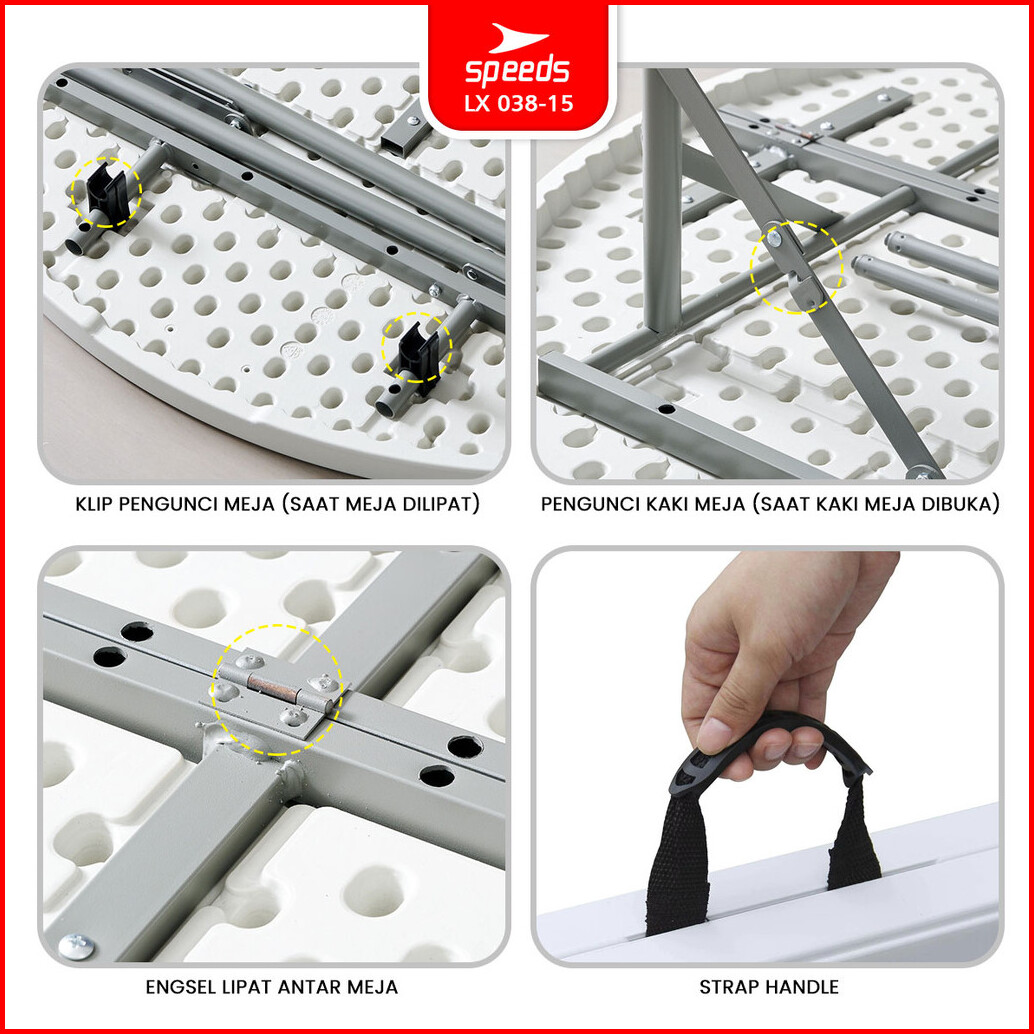 speeds
LX 038-15

KLIP PENGUNCI MEJA (SAAT MEJA DILIPAT)

PENGUNCI KAKI MEJA (SAAT KAKI MEJA DIBUKA)

ENGSEL LIPAT ANTAR MEJA

STRAP HANDLE