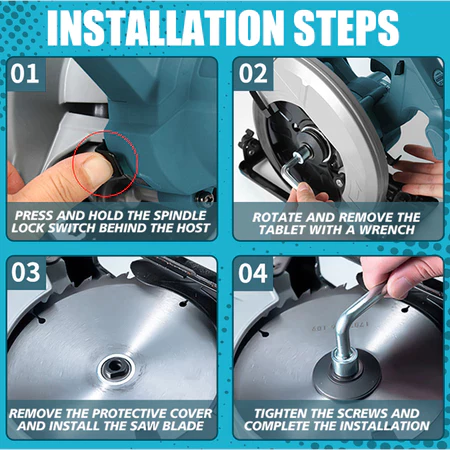 INSTALLATION STEPS

01

PRESS AND HOLD THE SPINDLE LOCK SWITCH BEHIND THE HOST

02

ROTATE AND REMOVE THE TABLET WITH A WRENCH

03

REMOVE THE PROTECTIVE COVER AND INSTALL THE SAW BLADE

04

TIGHTEN THE SCREWS AND COMPLETE THE INSTALLATION