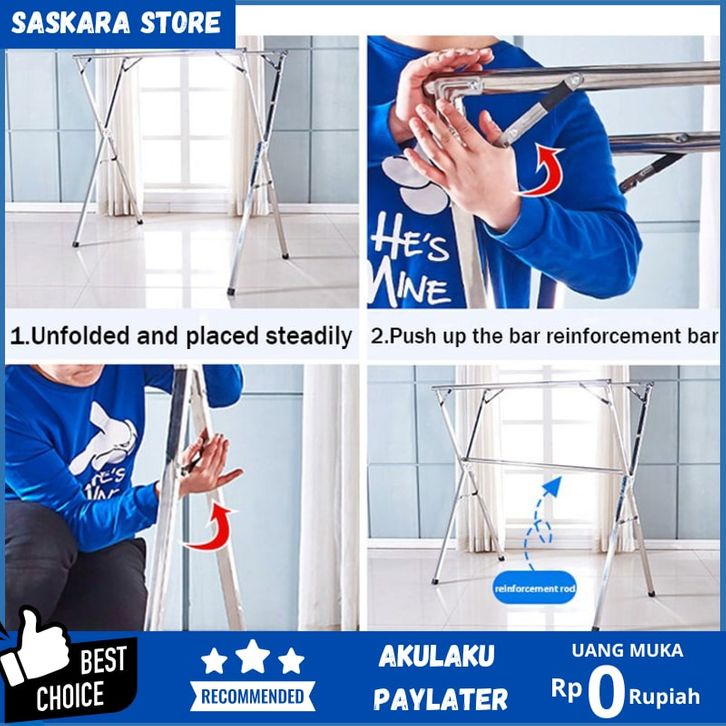 SASKARA STORE

HE'S MINE

1.Unfolded and placed steadily

2.Push up the bar reinforcement bar

HE'S MINE

reinforcement rod

BEST CHOICE

RECOMMENDED

AKULAKU PAYLATER

UANG MUKA
Rp 0 Rupiah