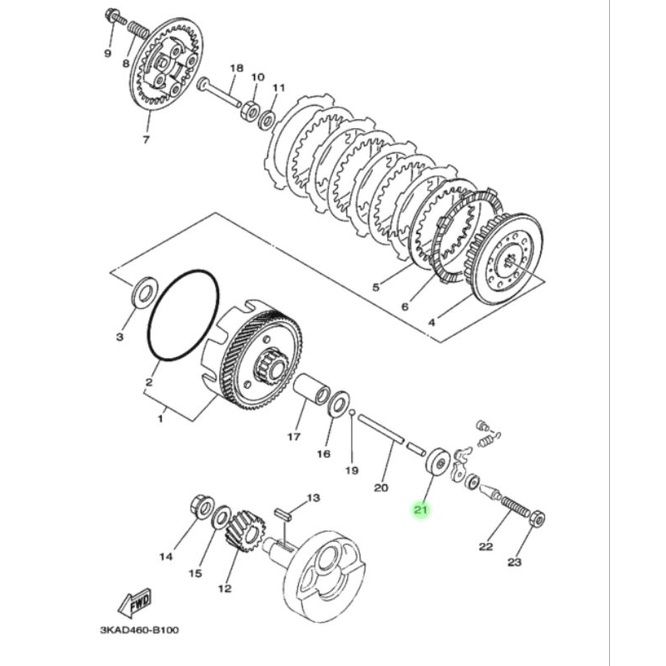 9
8
18
10
11
7
5
6
4
3
2
1
17
16
19
20
21
13
14
15
12
22
23
FWD
3KAD460-B100