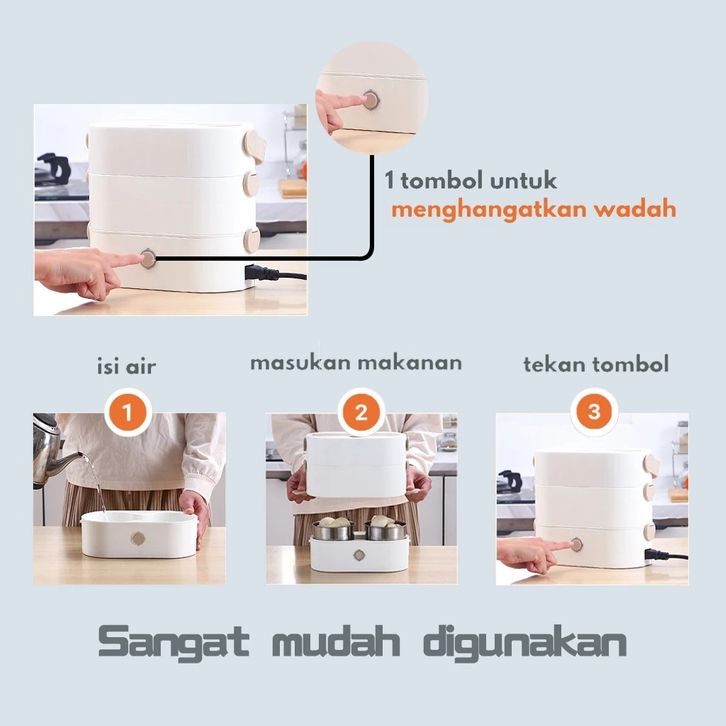 1 tombol untuk
menghangatkan wadah

isi air

1

masukan makanan

2

tekan tombol

3

Sangat mudah digunakan