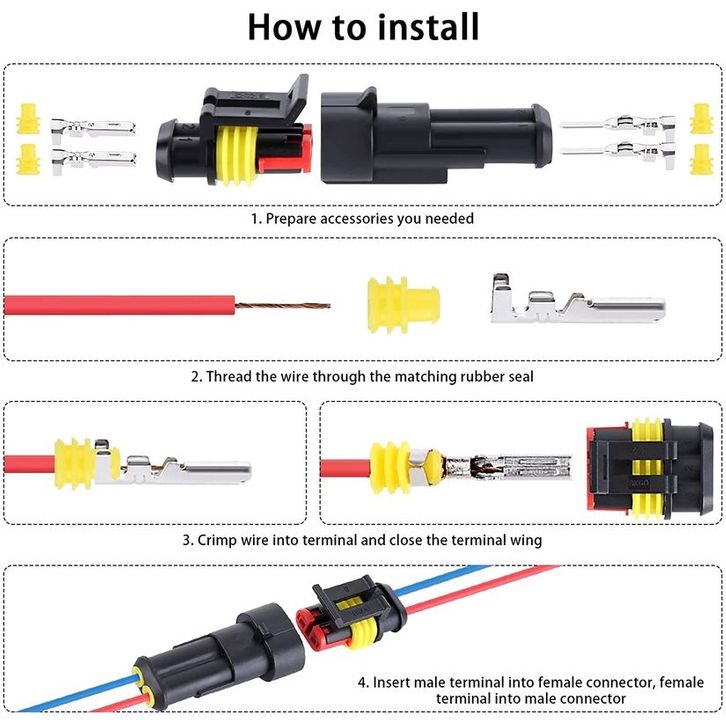 How to install

1. Prepare accessories you needed

2. Thread the wire through the matching rubber seal

3. Crimp wire into terminal and close the terminal wing

4. Insert male terminal into female connector, female terminal into male connector