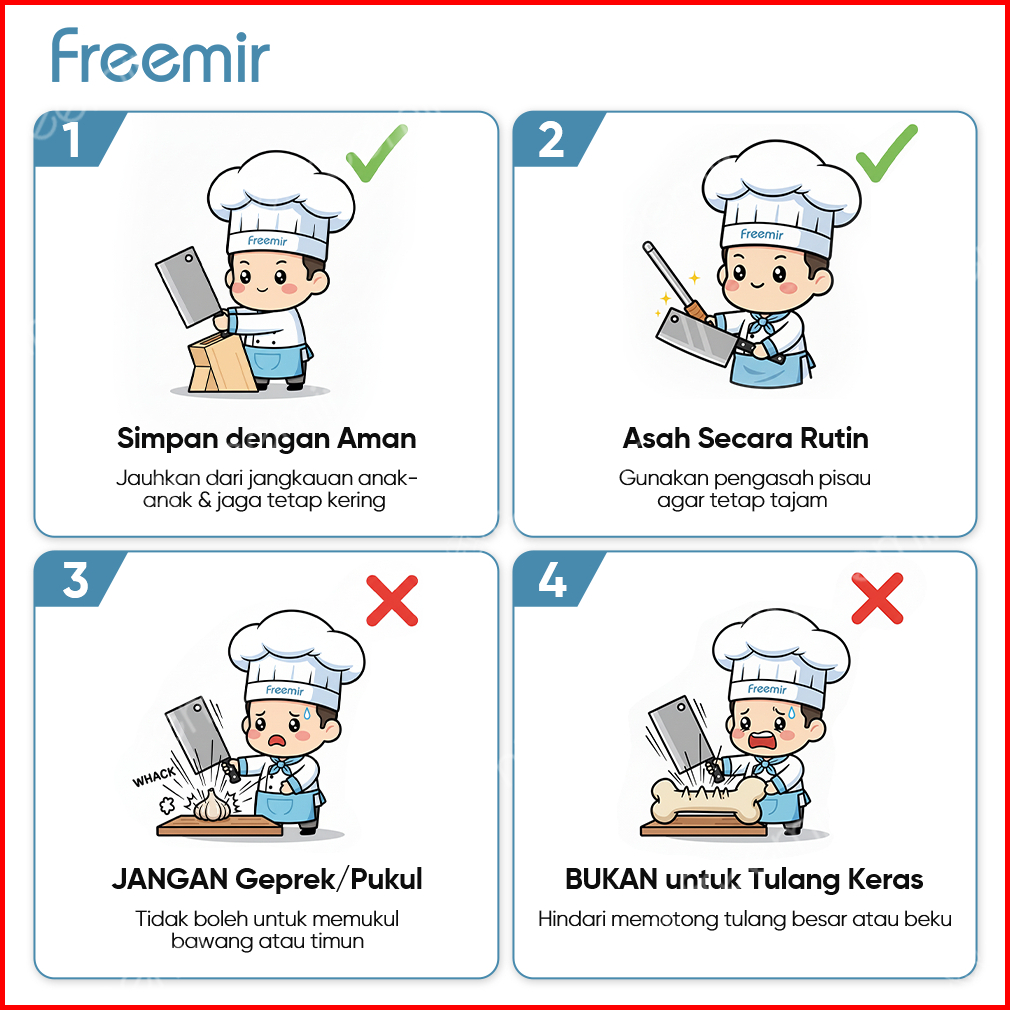 freemir

1

Freemir

Simpan dengan Aman

Jauhkan dari jangkauan anak-anak & jaga tetap kering

2

Freemir

Asah Secara Rutin

Gunakan pengasah pisau agar tetap tajam

3

Freemir

WHACK

JANGAN Geprek/Pukul

Tidak boleh untuk memukul bawang atau timun

4

Freemir

BUKAN untuk Tulang Keras

Hindari memotong tulang besar atau beku