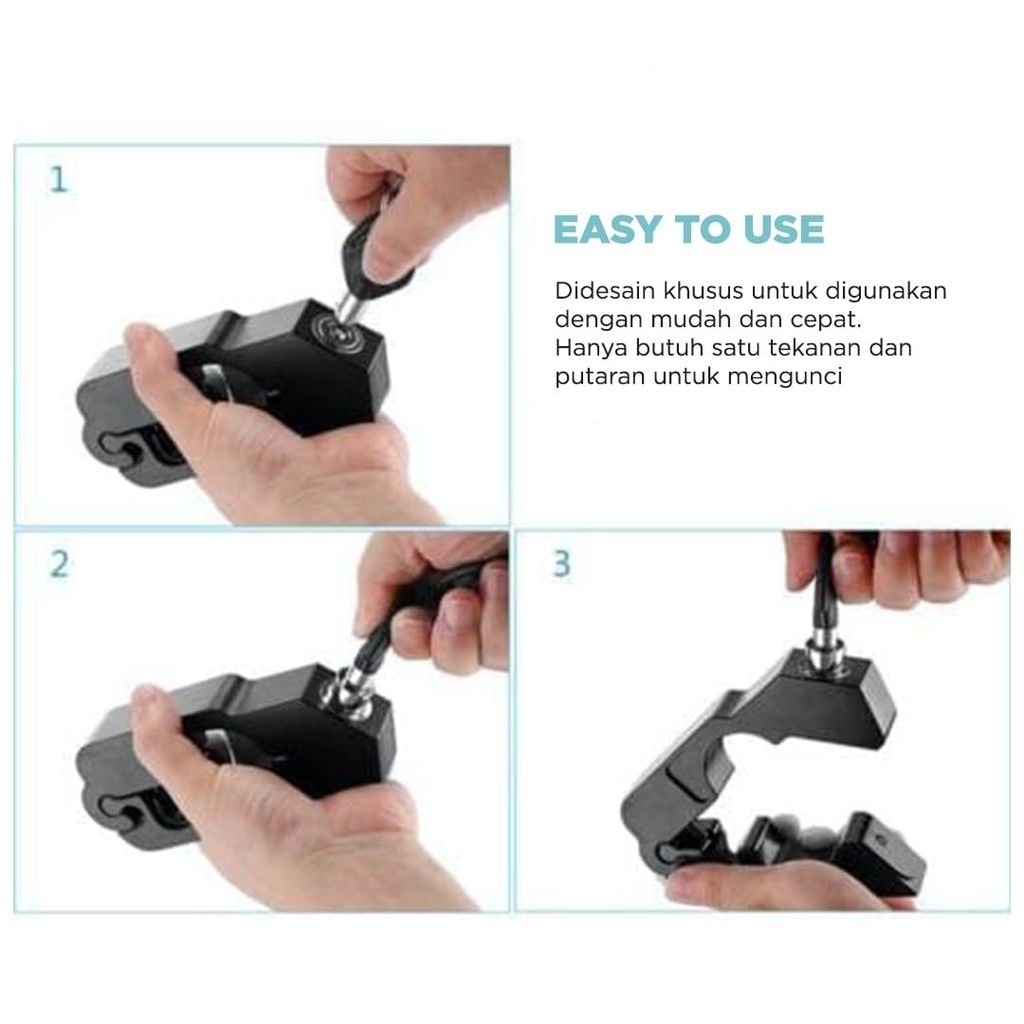 1

EASY TO USE

Didesain khusus untuk digunakan dengan mudah dan cepat. Hanya butuh satu tekanan dan putaran untuk mengunci

2

3