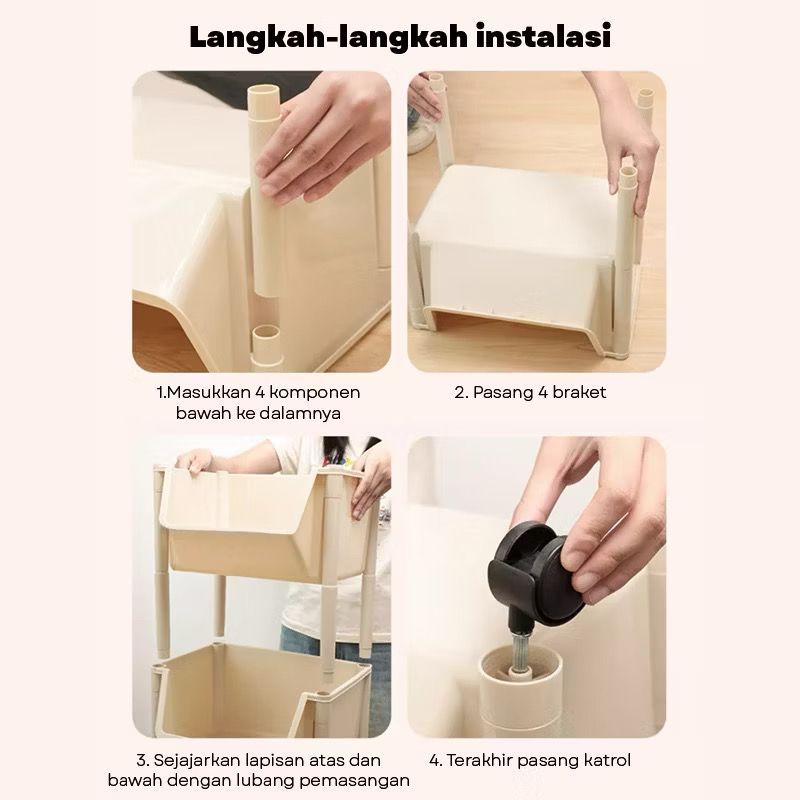 Langkah-langkah instalasi

1.Masukkan 4 komponen bawah ke dalamnya

2. Pasang 4 braket

3. Sejajarkan lapisan atas dan bawah dengan lubang pemasangan

4. Terakhir pasang katrol