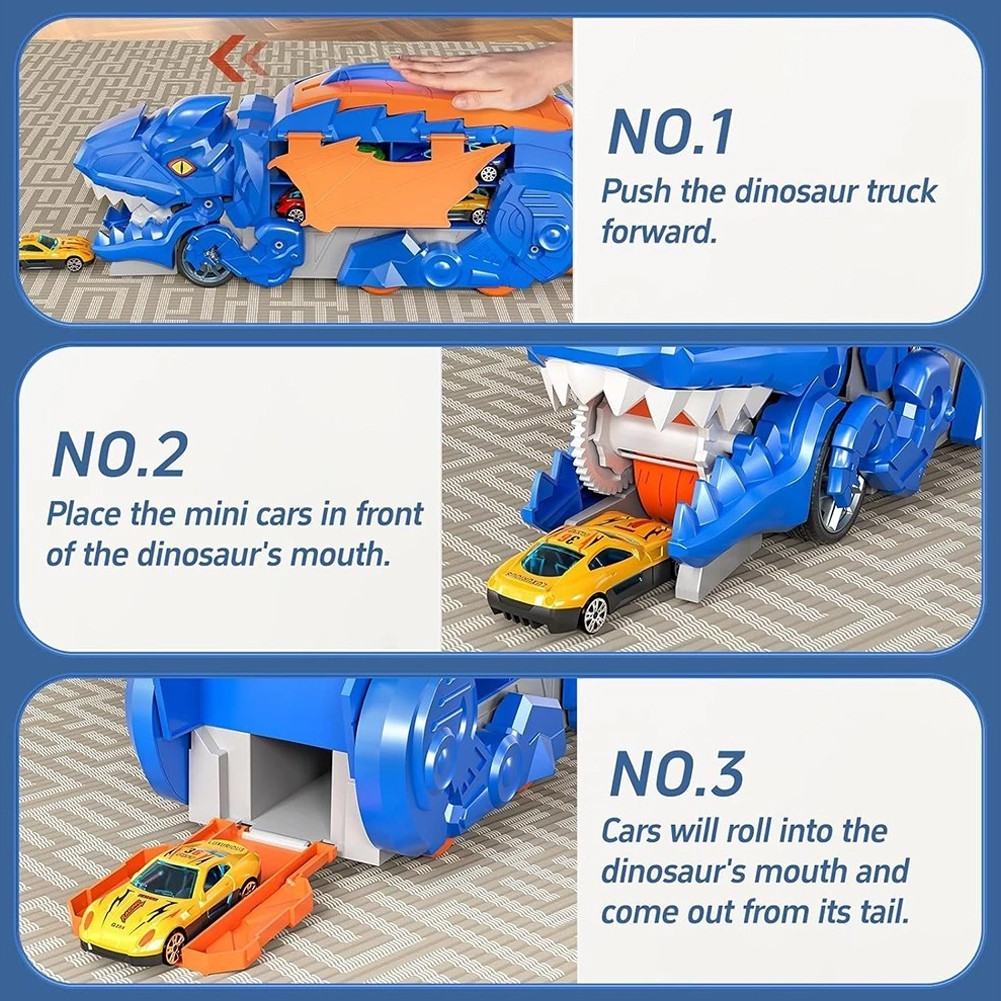 NO.1
Push the dinosaur truck forward.

NO.2
Place the mini cars in front of the dinosaur's mouth.

NO.3
Cars will roll into the dinosaur's mouth and come out from its tail.