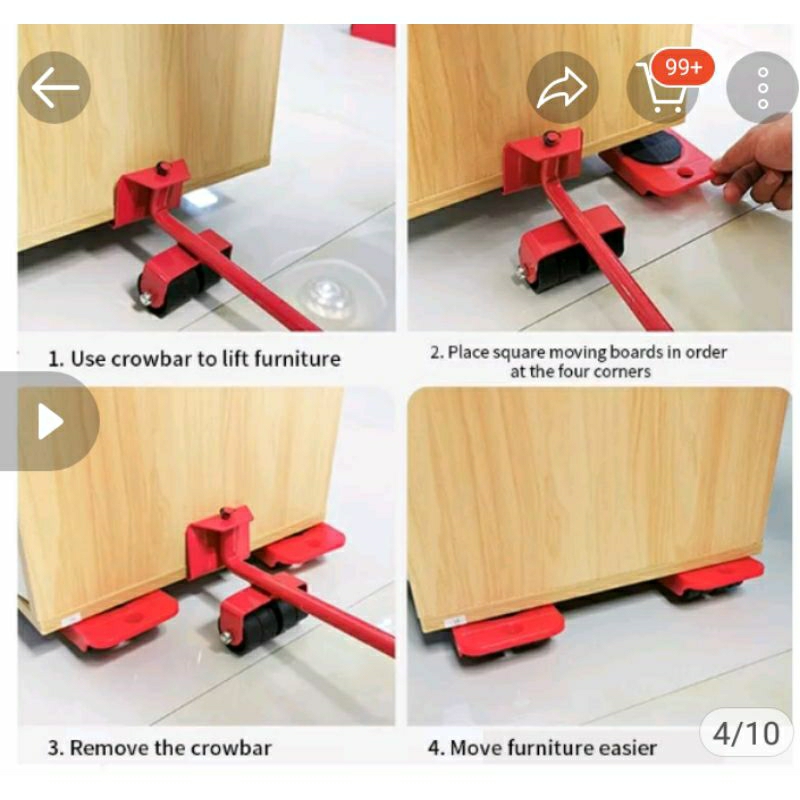 99+

1. Use crowbar to lift furniture

2. Place square moving boards in order at the four corners

3. Remove the crowbar

4. Move furniture easier

4/10