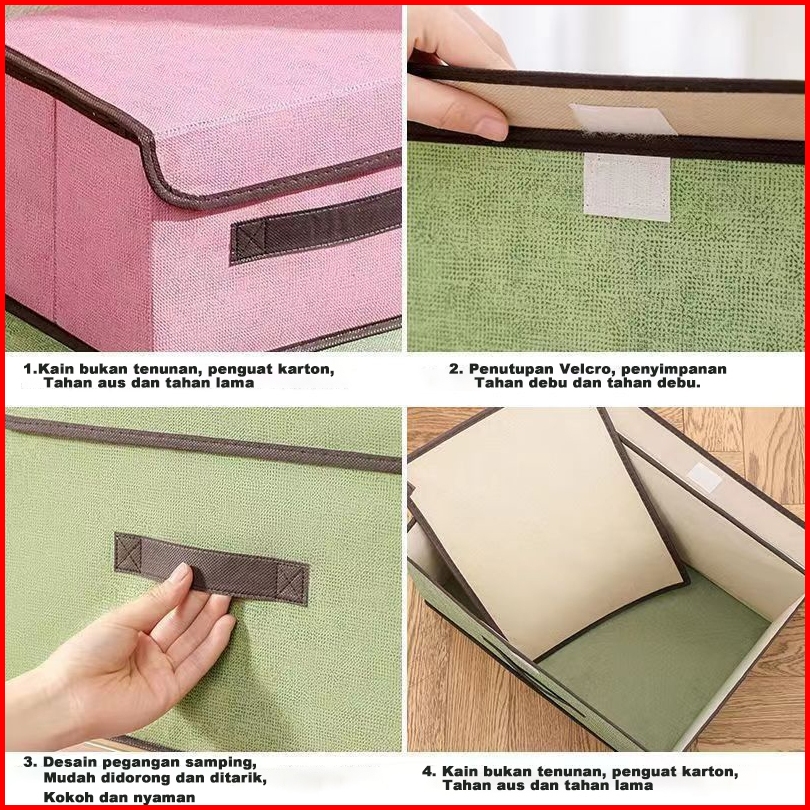 1.Kain bukan tenunan, penguat karton, Tahan aus dan tahan lama

2. Penutupan Velcro, penyimpanan Tahan debu dan tahan debu.

3. Desain pegangan samping, Mudah didorong dan ditarik, Kokoh dan nyaman

4. Kain bukan tenunan, penguat karton, Tahan aus dan tahan lama