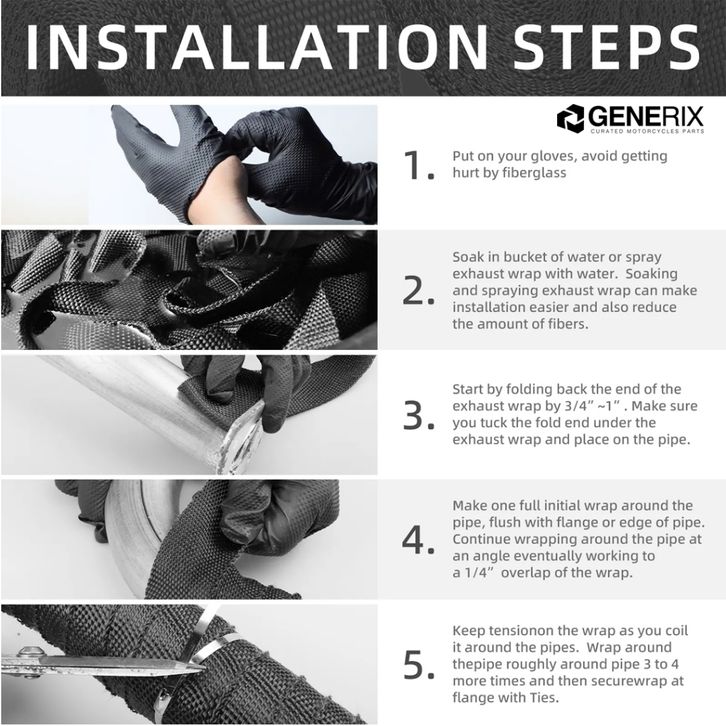 INSTALLATION STEPS

GENERIX
CURATED MOTORCYCLES PARTS

1. Put on your gloves, avoid getting hurt by fiberglass

2. Soak in bucket of water or spray exhaust wrap with water. Soaking and spraying exhaust wrap can make installation easier and also reduce the amount of fibers.

3. Start by folding back the end of the exhaust wrap by 3/4" ~1" . Make sure you tuck the fold end under the exhaust wrap and place on the pipe.

4. Make one full initial wrap around the pipe, flush with flange or edge of pipe. Continue wrapping around the pipe at an angle eventually working to a 1/4" overlap of the wrap.

5. Keep tensionon the wrap as you coil it around the pipes. Wrap around thepipe roughly around pipe 3 to 4 more times and then securewrap at flange with Ties.