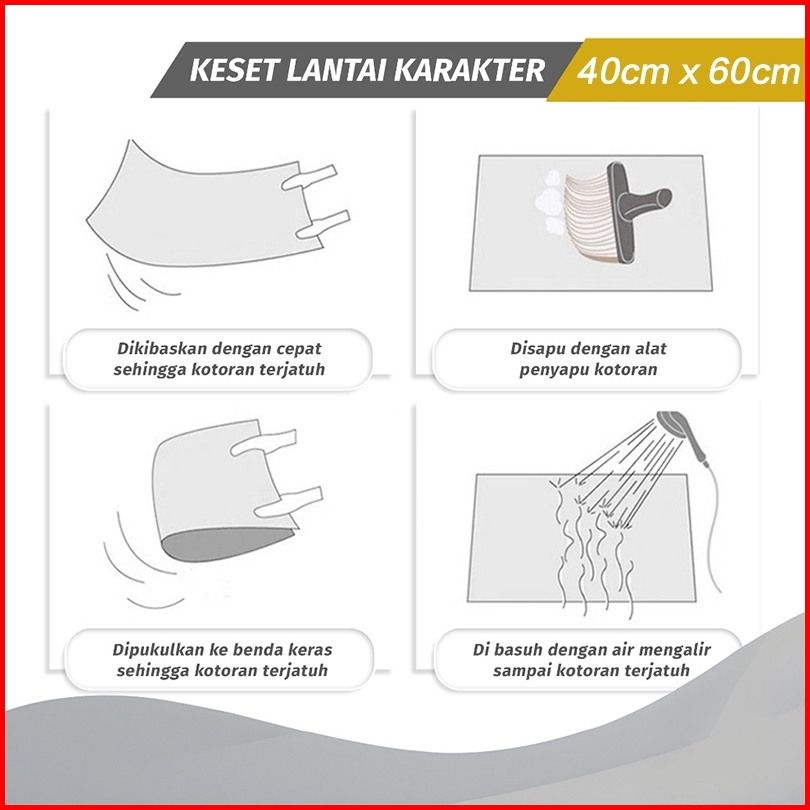 KESET LANTAI KARAKTER 40cm x 60cm

Dikibaskan dengan cepat sehingga kotoran terjatuh

Disapu dengan alat penyapu kotoran

Dipukulkan ke benda keras sehingga kotoran terjatuh

Di basuh dengan air mengalir sampai kotoran terjatuh