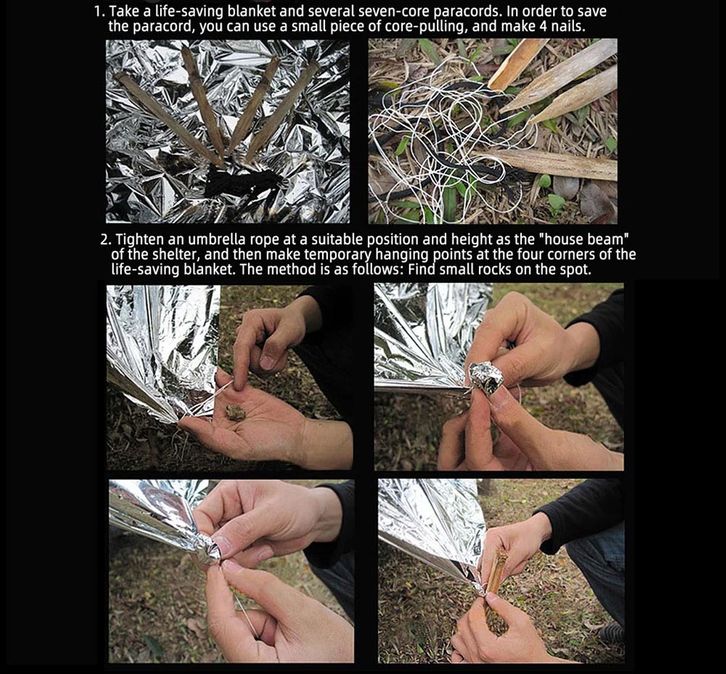 1. Take a life-saving blanket and several seven-core paracords. In order to save the paracord, you can use a small piece of core-pulling, and make 4 nails.

2. Tighten an umbrella rope at a suitable position and height as the "house beam" of the shelter, and then make temporary hanging points at the four corners of the life-saving blanket. The method is as follows: Find small rocks on the spot.