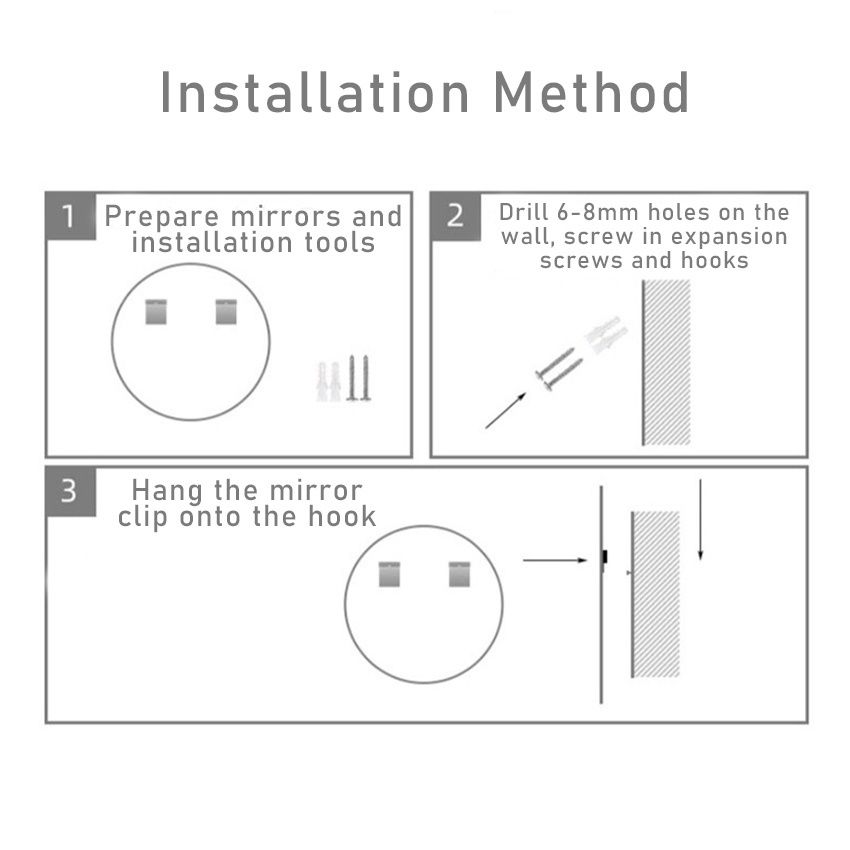 Installation Method

1 Prepare mirrors and installation tools

2 Drill 6-8mm holes on the wall, screw in expansion screws and hooks

3 Hang the mirror clip onto the hook