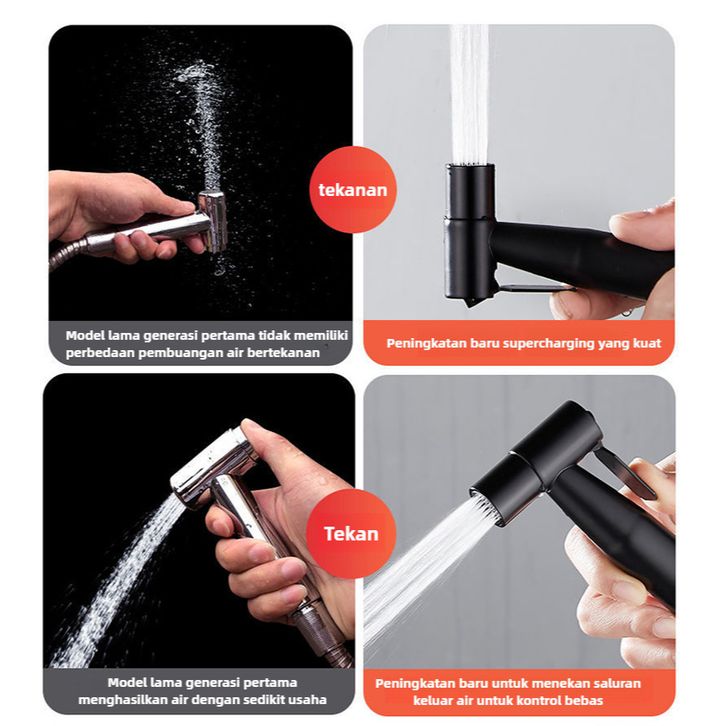 tekanan

Model lama generasi pertama tidak memiliki perbedaan pembuangan air bertekanan

Peningkatan baru supercharging yang kuat

Tekan

Model lama generasi pertama menghasilkan air dengan sedikit usaha

Peningkatan baru untuk menekan saluran keluar air untuk kontrol bebas