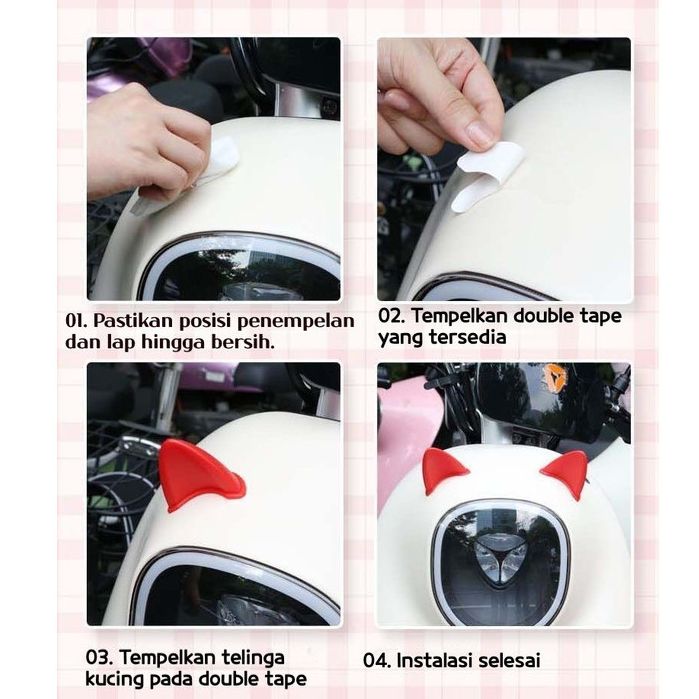 01. Pastikan posisi penempelan dan lap hingga bersih.

02. Tempelkan double tape yang tersedia

03. Tempelkan telinga kucing pada double tape

04. Instalasi selesai