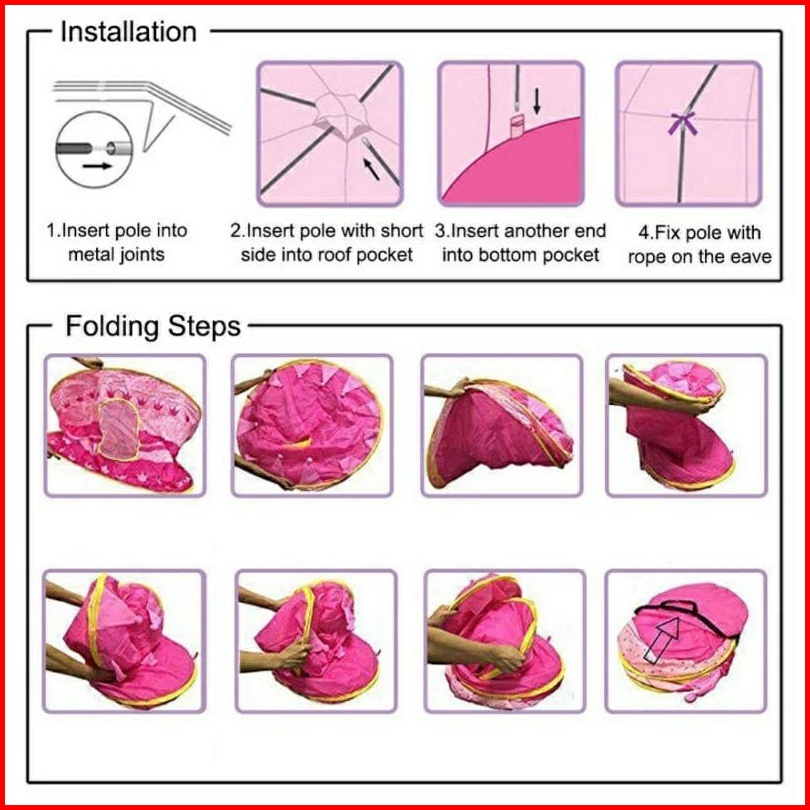 Installation

1.Insert pole into metal joints

2.Insert pole with short side into roof pocket

3.Insert another end into bottom pocket

4.Fix pole with rope on the eave

Folding Steps