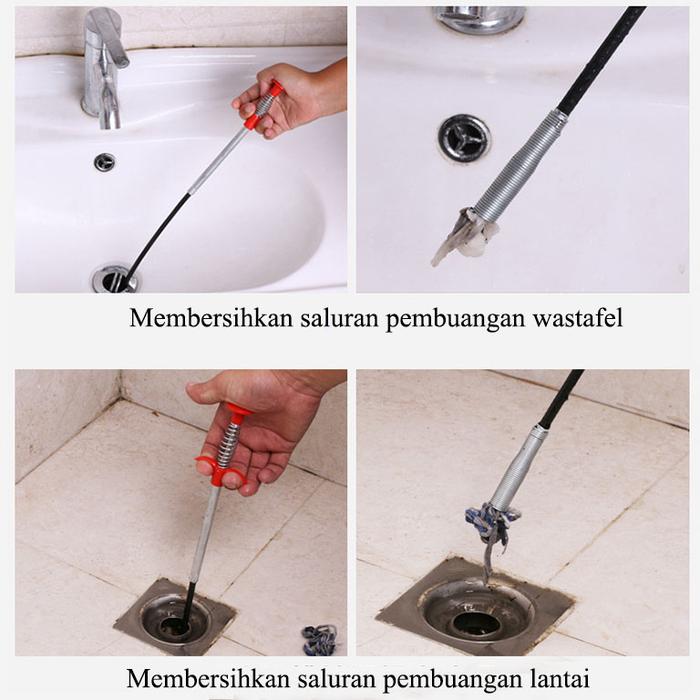 Membersihkan saluran pembuangan wastafel

Membersihkan saluran pembuangan lantai