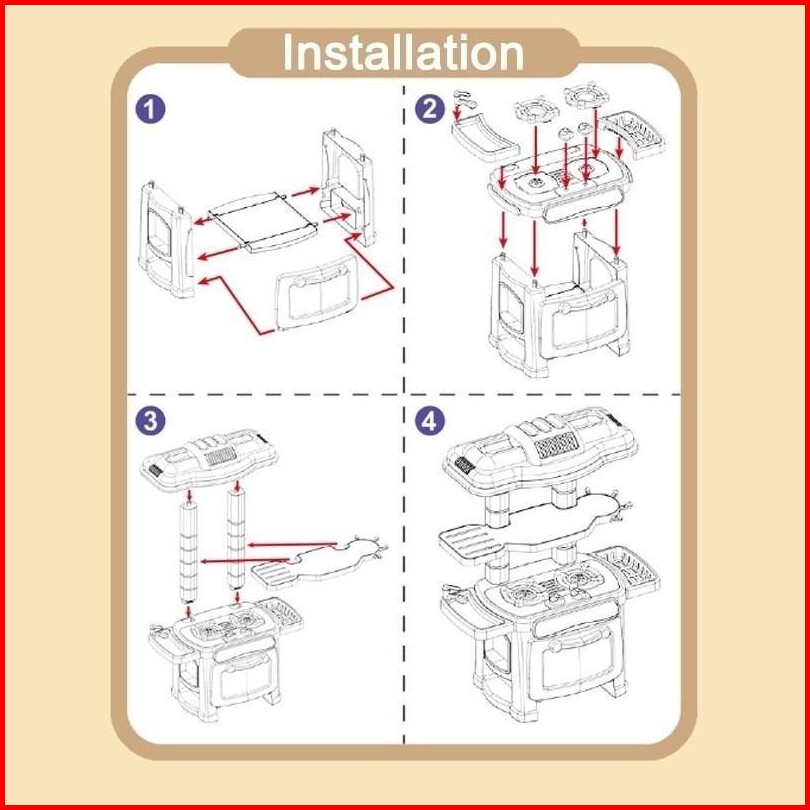 Installation

1

2

3

4