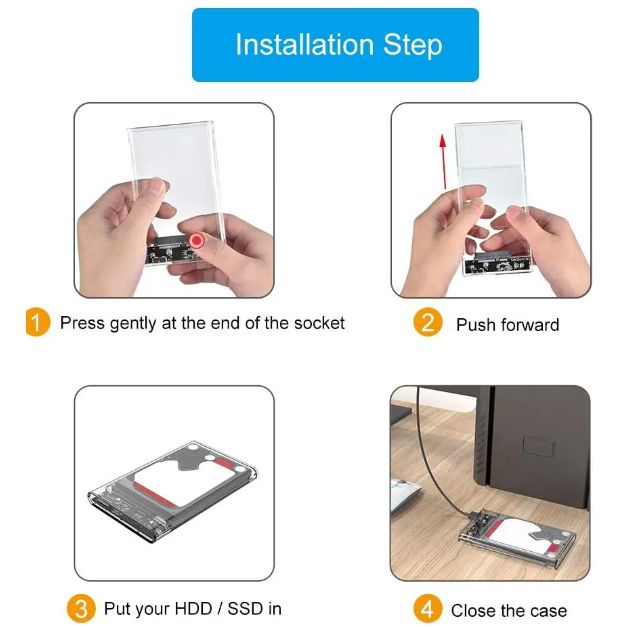 Installation Step

1 Press gently at the end of the socket

2 Push forward

3 Put your HDD / SSD in

4 Close the case