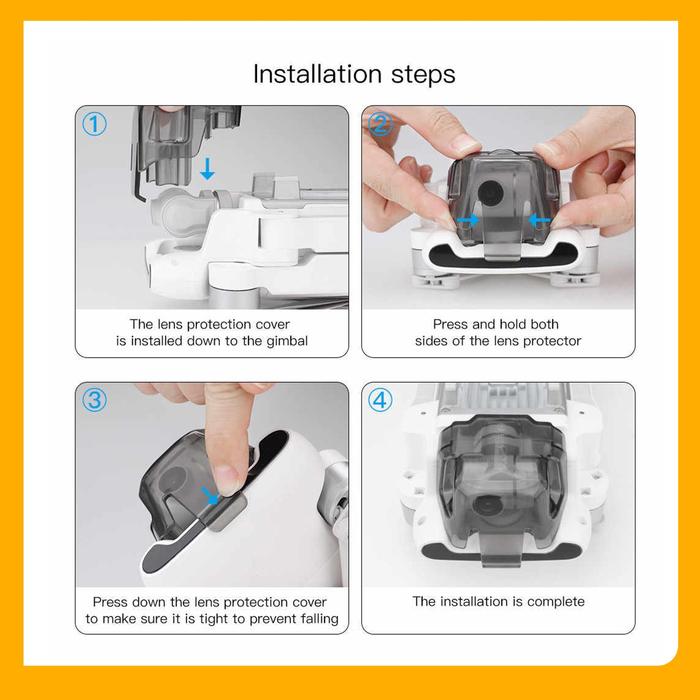 Installation steps

①

The lens protection cover is installed down to the gimbal

②

Press and hold both sides of the lens protector

③

Press down the lens protection cover to make sure it is tight to prevent falling

④

The installation is complete