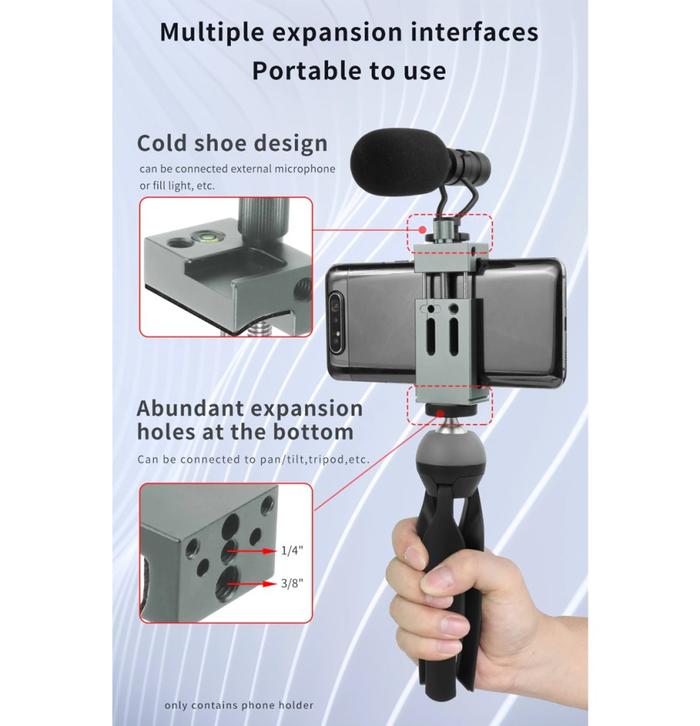 Multiple expansion interfaces
Portable to use

Cold shoe design
can be connected external microphone or fill light, etc.

Abundant expansion holes at the bottom
Can be connected to pan/tilt,tripod,etc.

1/4"
3/8"

only contains phone holder