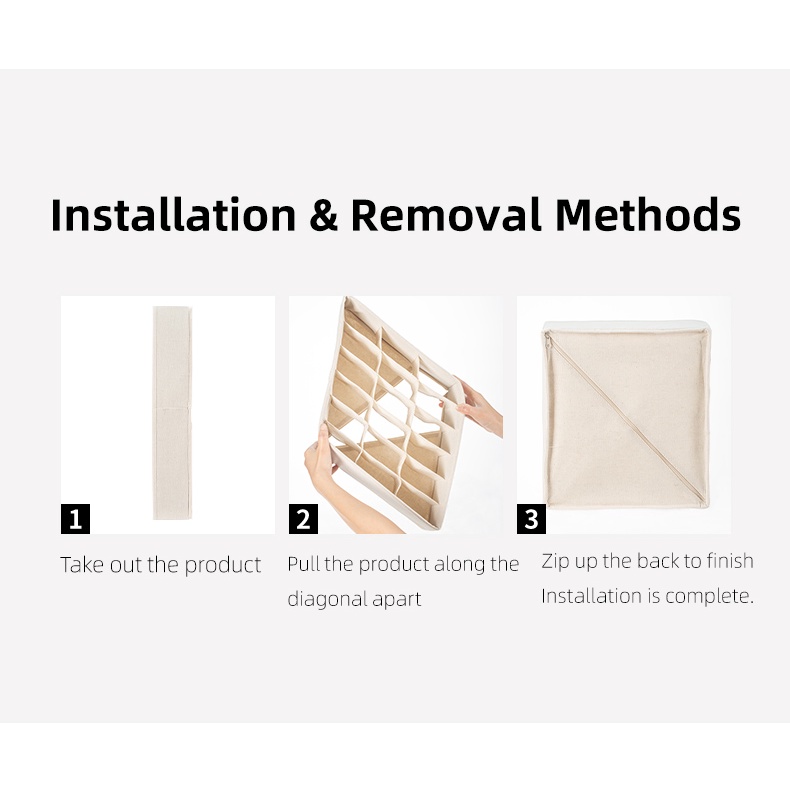 Installation & Removal Methods

1

Take out the product

2

Pull the product along the diagonal apart

3

Zip up the back to finish Installation is complete.