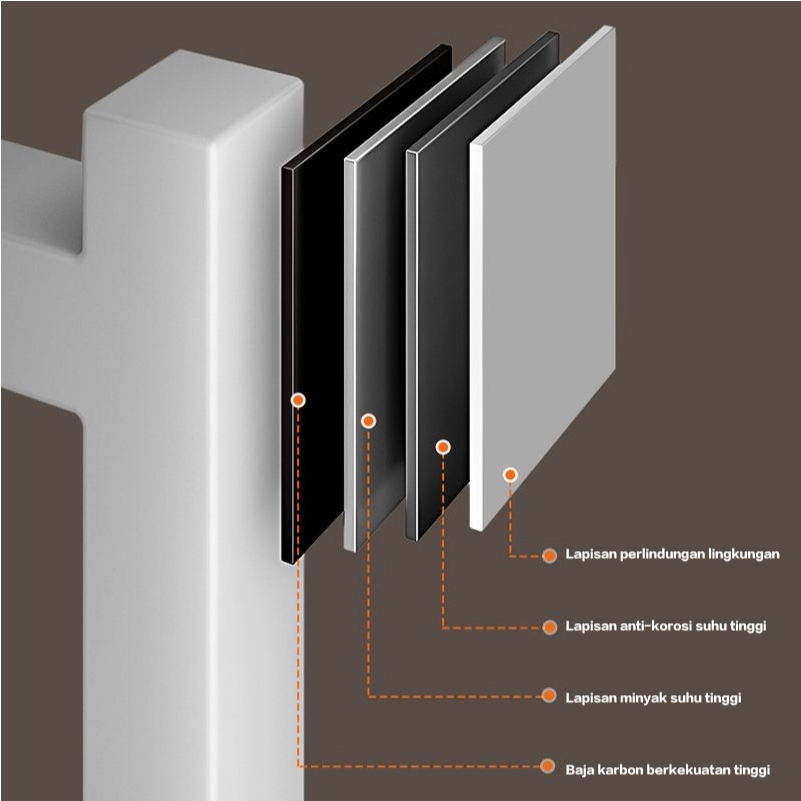 Lapisan perlindungan lingkungan

Lapisan anti-korosi suhu tinggi

Lapisan minyak suhu tinggi

Baja karbon berkekuatan tinggi