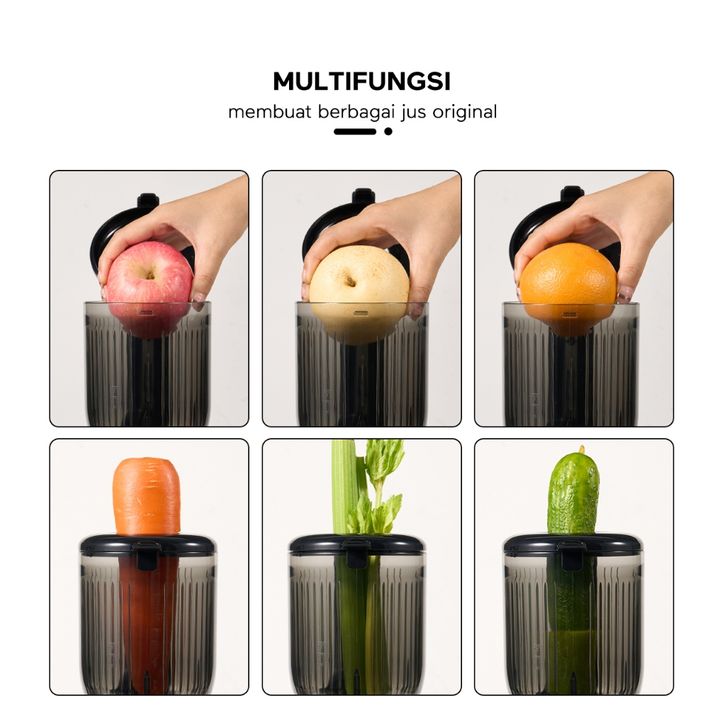 MULTIFUNGSI
membuat berbagai jus original