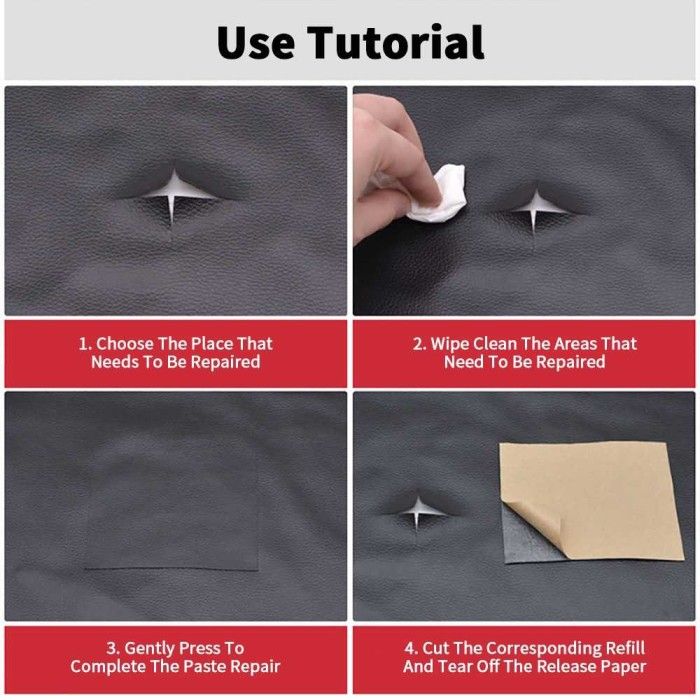 Use Tutorial

1. Choose The Place That Needs To Be Repaired

2. Wipe Clean The Areas That Need To Be Repaired

3. Gently Press To Complete The Paste Repair

4. Cut The Corresponding Refill And Tear Off The Release Paper