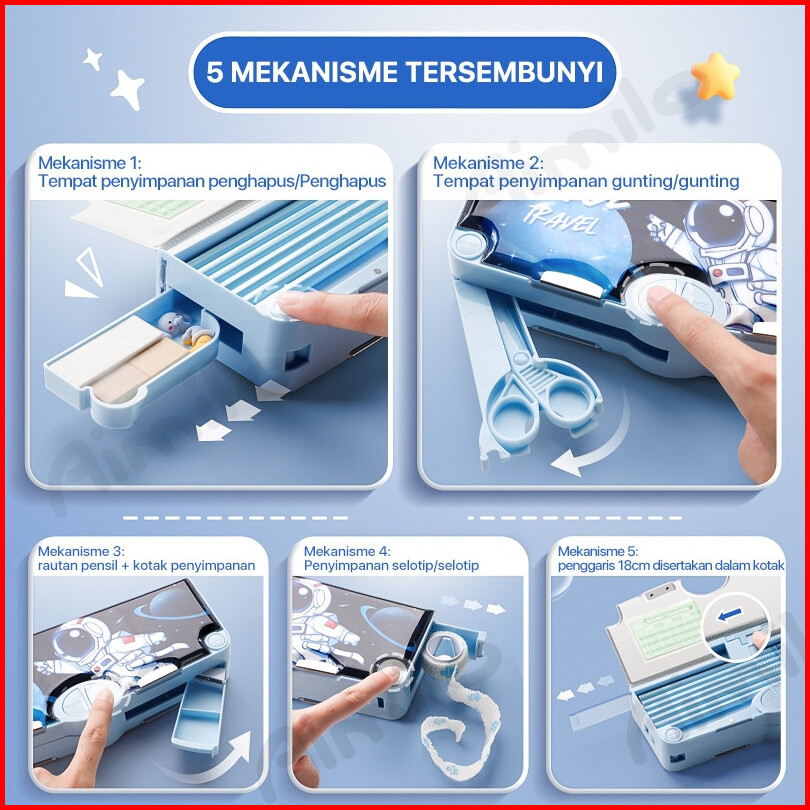 5 MEKANISME TERSEMBUNYI

Mekanisme 1:
Tempat penyimpanan penghapus/Penghapus

Mekanisme 2:
Tempat penyimpanan gunting/gunting

TRAVEL

Mekanisme 3:
rautan pensil + kotak penyimpanan

Mekanisme 4:
Penyimpanan selotip/selotip

Mekanisme 5:
penggaris 18cm disertakan dalam kotak