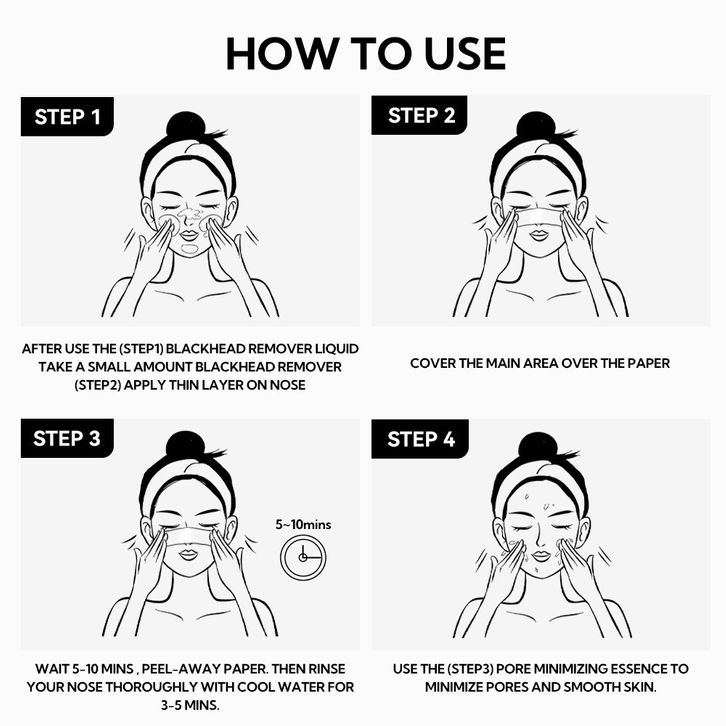 HOW TO USE

STEP 1

AFTER USE THE (STEP1) BLACKHEAD REMOVER LIQUID TAKE A SMALL AMOUNT BLACKHEAD REMOVER (STEP2) APPLY THIN LAYER ON NOSE

STEP 2

COVER THE MAIN AREA OVER THE PAPER

STEP 3

5~10mins

WAIT 5-10 MINS , PEEL-AWAY PAPER. THEN RINSE YOUR NOSE THOROUGHLY WITH COOL WATER FOR 3-5 MINS.

STEP 4

USE THE (STEP3) PORE MINIMIZING ESSENCE TO MINIMIZE PORES AND SMOOTH SKIN.