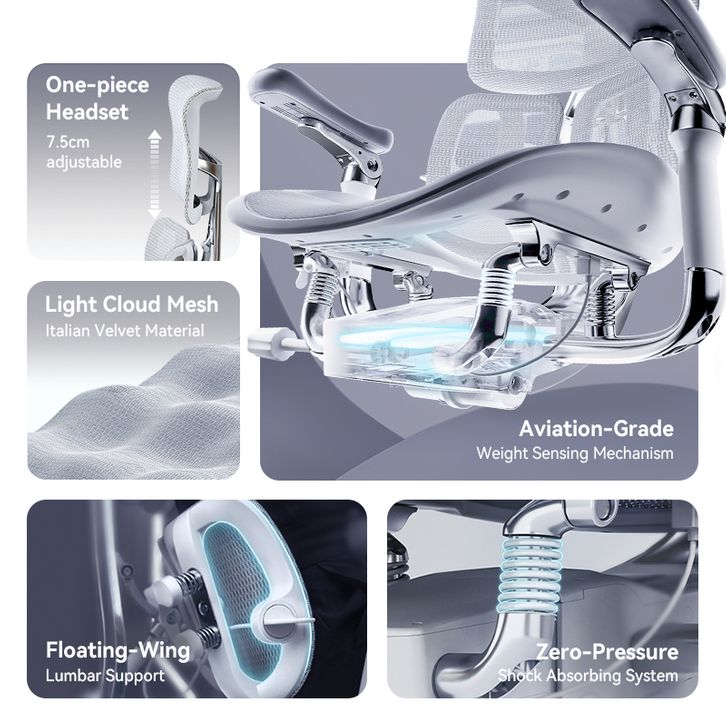 One-piece Headset
7.5cm adjustable

Light Cloud Mesh
Italian Velvet Material

Aviation-Grade
Weight Sensing Mechanism

Floating-Wing
Lumbar Support

Zero-Pressure
Shock Absorbing System