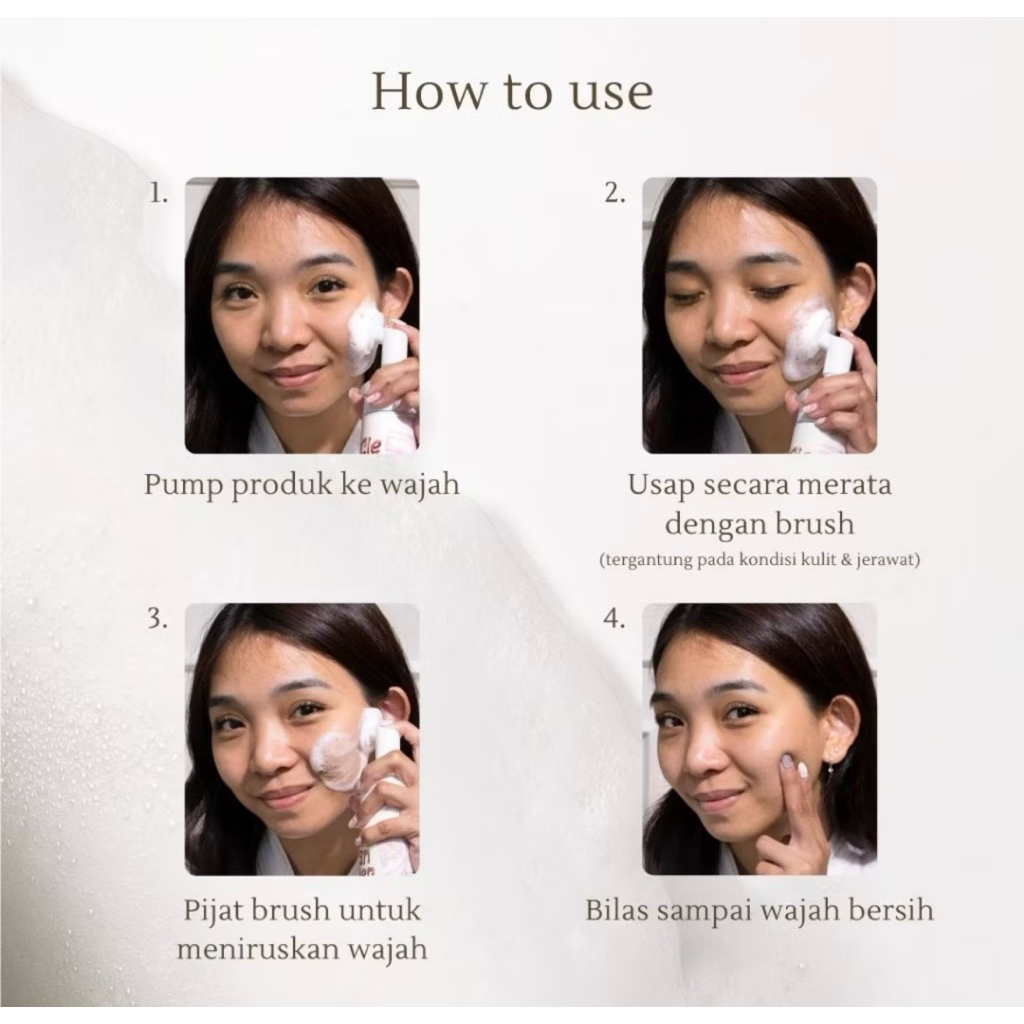 How to use

1.

Pump produk ke wajah

2.

Usap secara merata dengan brush
(tergantung pada kondisi kulit & jerawat)

3.

Pijat brush untuk meniruskan wajah

4.

Bilas sampai wajah bersih