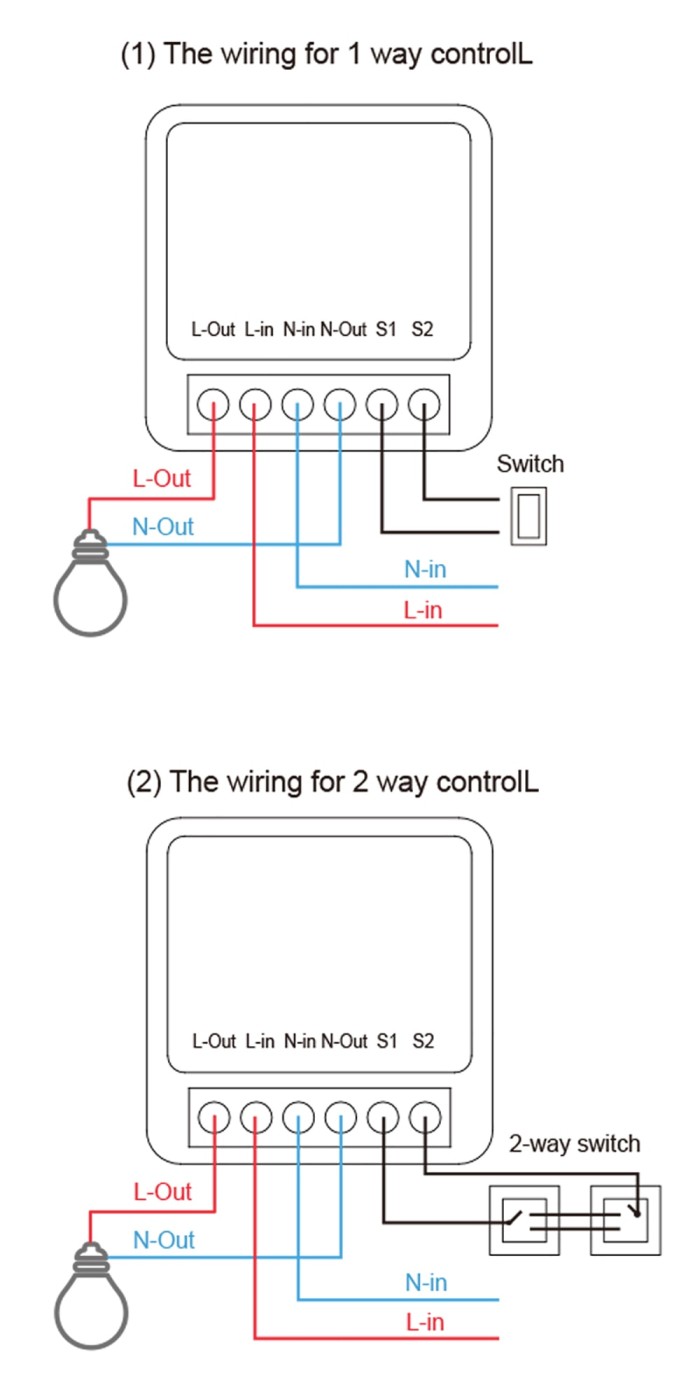 (1) The wiring for 1 way controlL

L-Out L-in N-in N-Out S1 S2

Switch

L-Out

N-Out

N-in

L-in

(2) The wiring for 2 way controlL

L-Out L-in N-in N-Out S1 S2

2-way switch

L-Out

N-Out

N-in

L-in