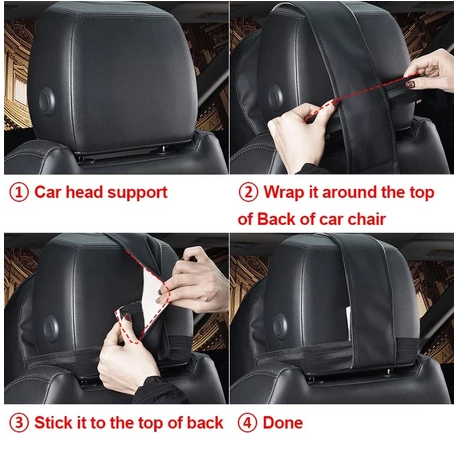 ① Car head support

② Wrap it around the top of Back of car chair

③ Stick it to the top of back

④ Done