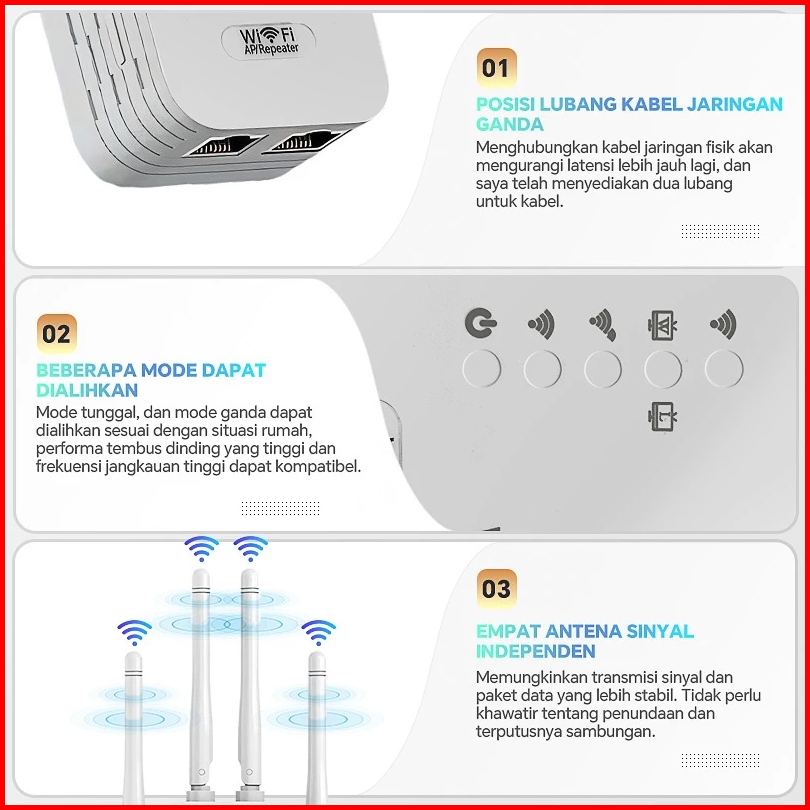 WiFi
AP/Repeater

01

POSISI LUBANG KABEL JARINGAN GANDA

Menghubungkan kabel jaringan fisik akan mengurangi latensi lebih jauh lagi, dan saya telah menyediakan dua lubang untuk kabel.

02

BEBERAPA MODE DAPAT DIALIHKAN

Mode tunggal, dan mode ganda dapat dialihkan sesuai dengan situasi rumah, performa tembus dinding yang tinggi dan frekuensi jangkauan tinggi dapat kompatibel.

03

EMPAT ANTENA SINYAL INDEPENDEN

Memungkinkan transmisi sinyal dan paket data yang lebih stabil. Tidak perlu khawatir tentang penundaan dan terputusnya sambungan.