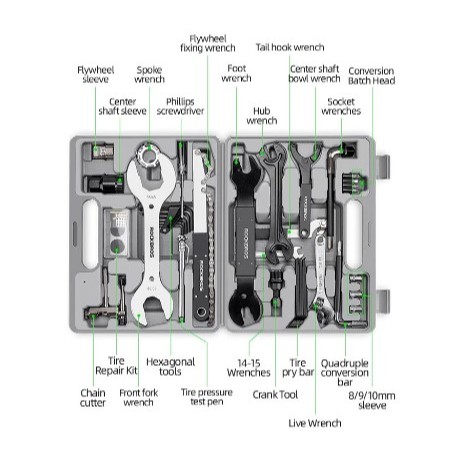 Flywheel fixing wrench

Tail hook wrench

Flywheel sleeve

Spoke wrench

Foot wrench

Center shaft bowl wrench

Conversion Batch Head

Center shaft sleeve

Phillips screwdriver

Hub wrench

Socket wrenches

ROCKBROS

ROCKBROS

ROCKBROS

ROCKBROS

ROCKBROS

Tire Repair Kit

Hexagonal tools

14-15 Wrenches

Tire pry bar

Quadruple conversion bar

Chain cutter

Front fork wrench

Tire pressure test pen

Crank Tool

8/9/10mm sleeve

Live Wrench