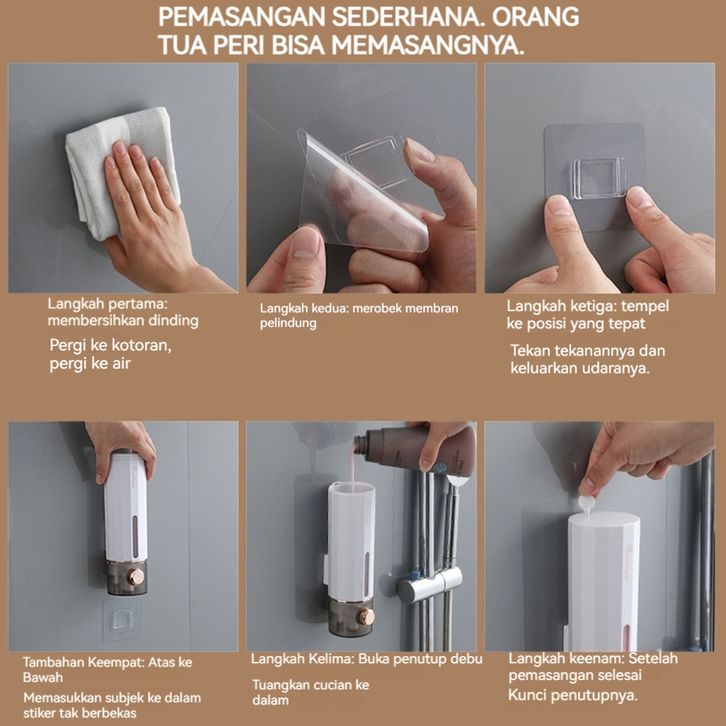 PEMASANGAN SEDERHANA. ORANG TUA PERI BISA MEMASANGNYA.

Langkah pertama: membersihkan dinding

Pergi ke kotoran, pergi ke air

Langkah kedua: merobek membran pelindung

Langkah ketiga: tempel ke posisi yang tepat

Tekan tekanannya dan keluarkan udaranya.

Tambahan Keempat: Atas ke Bawah

Memasukkan subjek ke dalam stiker tak berbekas

Langkah Kelima: Buka penutup debu

Tuangkan cucian ke dalam

Langkah keenam: Setelah pemasangan selesai

Kunci penutupnya.