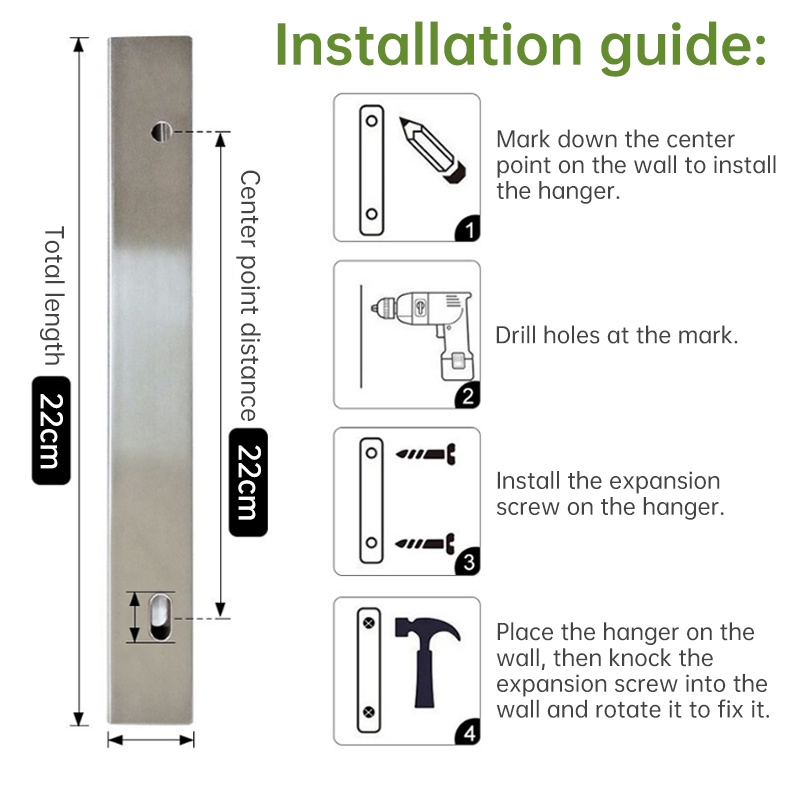 Installation guide:

Total length 22cm

Center point distance 22cm

1
Mark down the center point on the wall to install the hanger.

2
Drill holes at the mark.

3
Install the expansion screw on the hanger.

4
Place the hanger on the wall, then knock the expansion screw into the wall and rotate it to fix it.