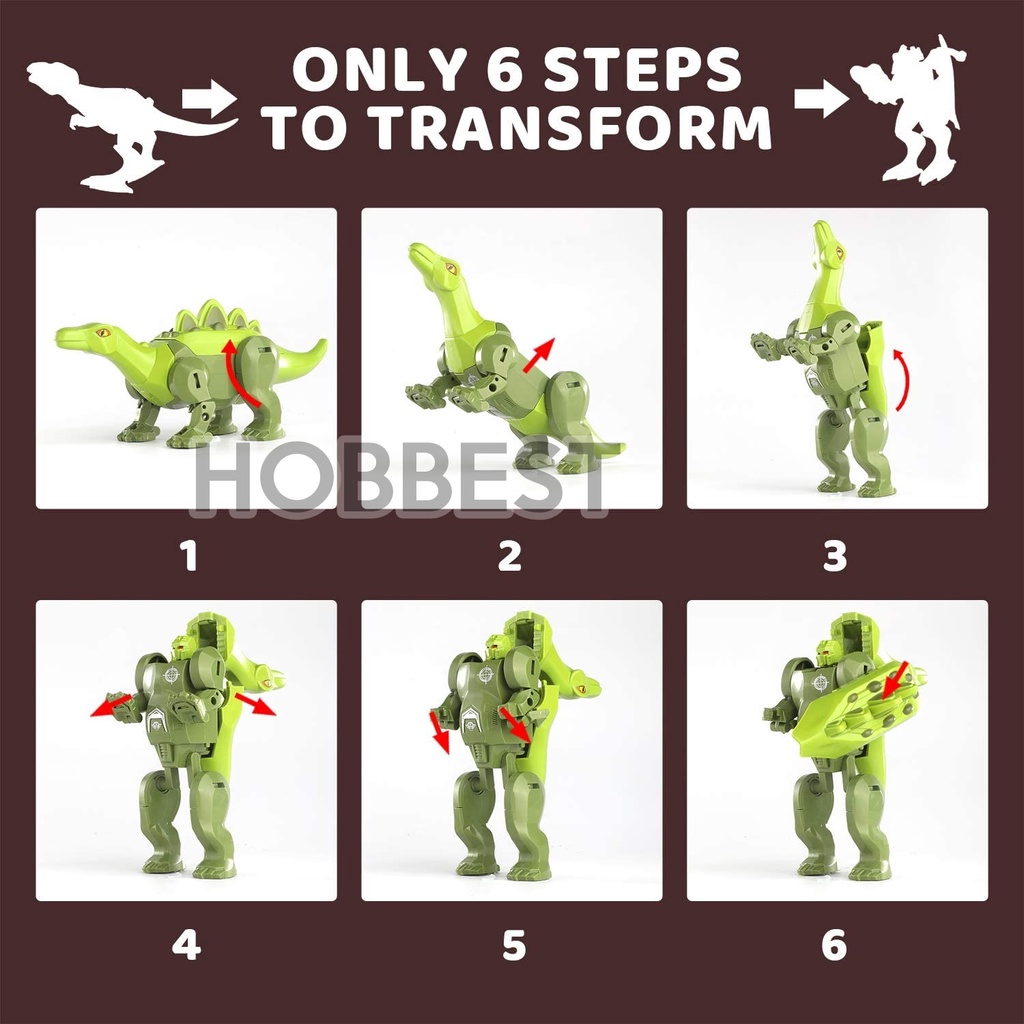 ONLY 6 STEPS TO TRANSFORM

HOBBEST

1

2

3

4

5

6