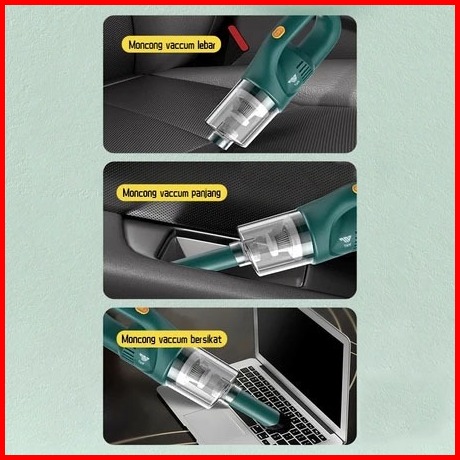 Moncong vaccum lebar

Moncong vaccum panjang

Moncong vaccum bersikat