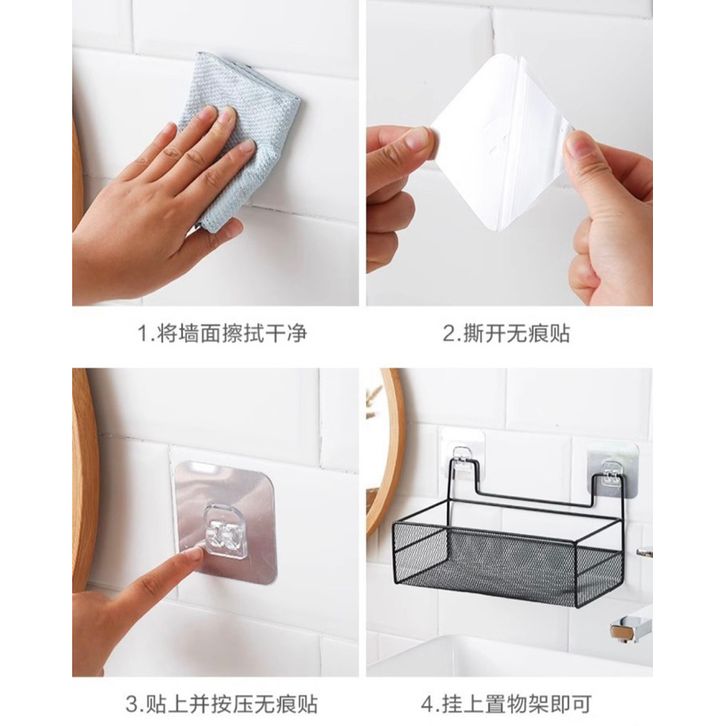 1.将墙面擦拭干净

2.撕开无痕贴

3.贴上并按压无痕贴

4.挂上置物架即可