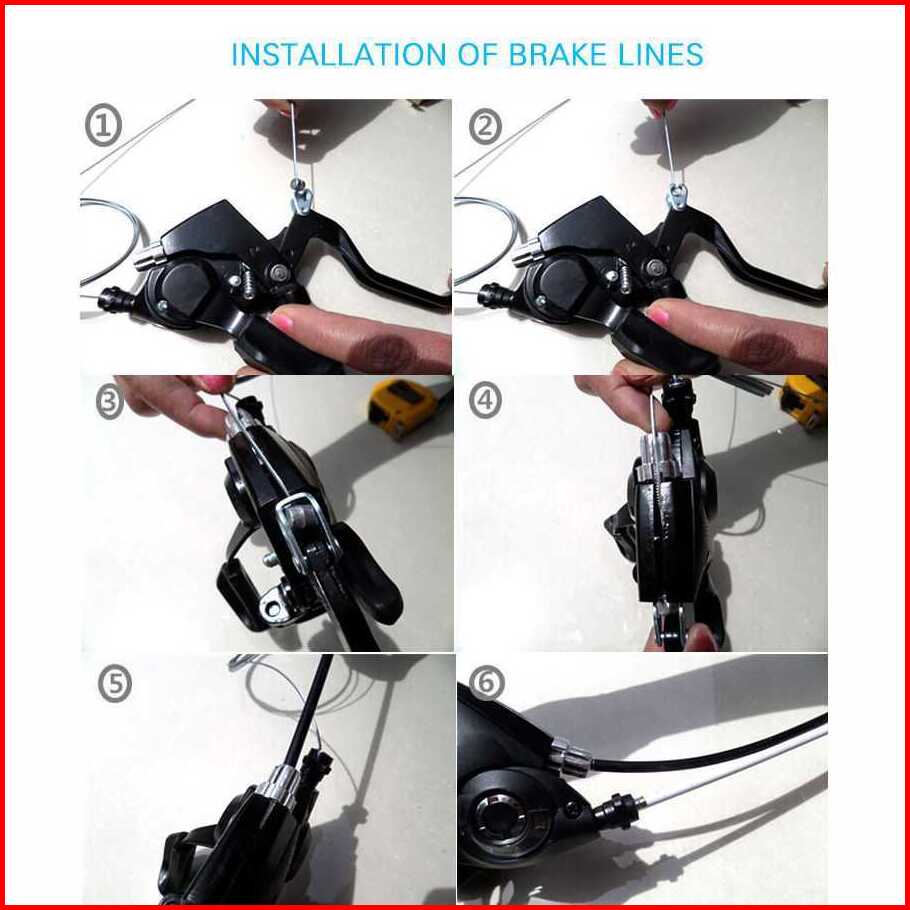 INSTALLATION OF BRAKE LINES

①

②

③

④

⑤

⑥