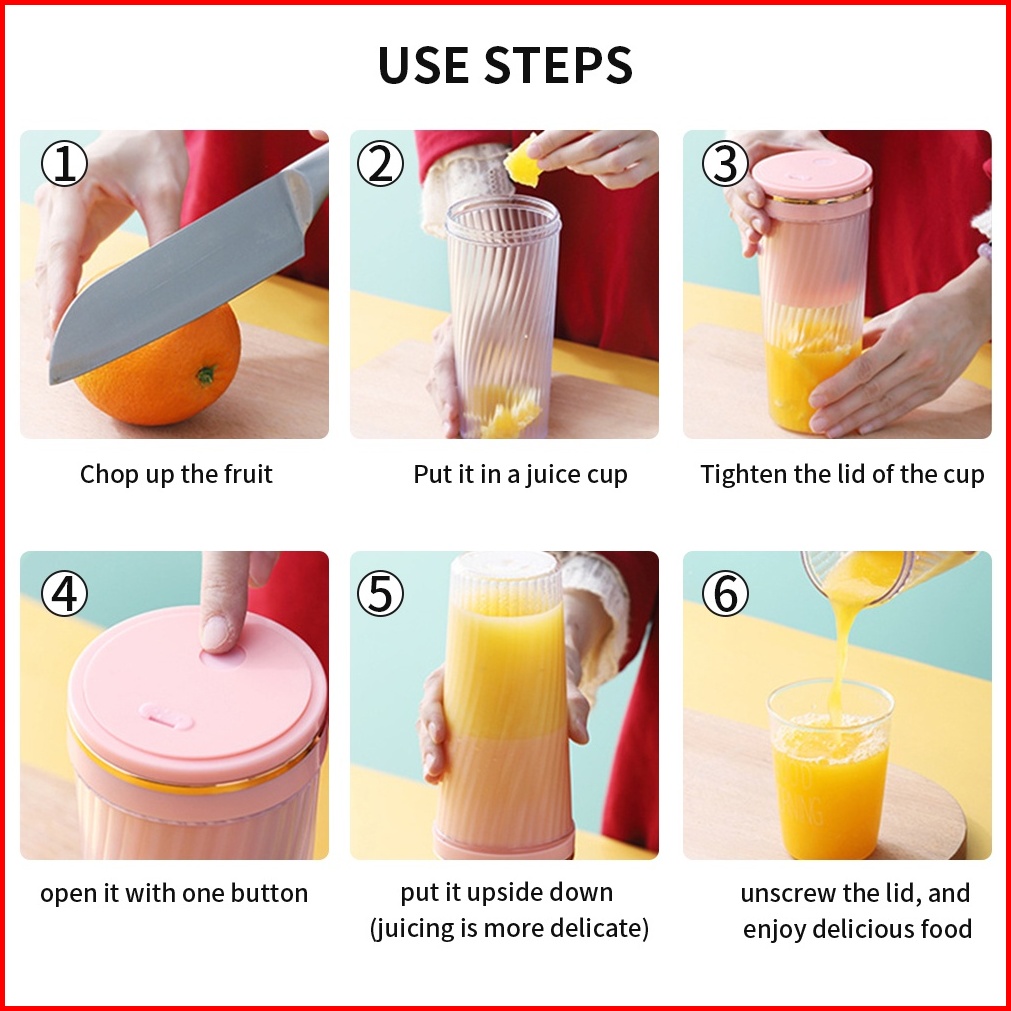 USE STEPS

①

Chop up the fruit

②

Put it in a juice cup

③

Tighten the lid of the cup

④

open it with one button

⑤

put it upside down (juicing is more delicate)

⑥

unscrew the lid, and enjoy delicious food