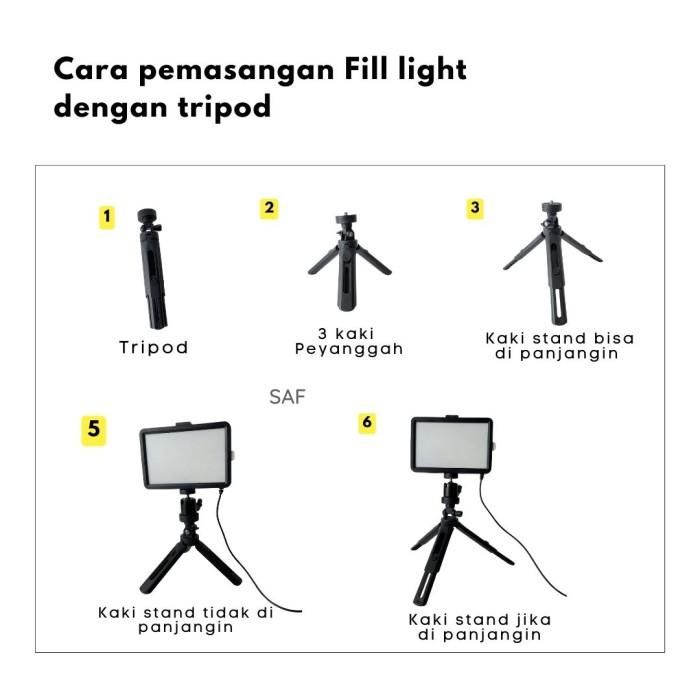 Cara pemasangan Fill light dengan tripod

1

Tripod

2

3 kaki Peyanggah

3

Kaki stand bisa di panjangin

SAF

5

Kaki stand tidak di panjangin

6

Kaki stand jika di panjangin