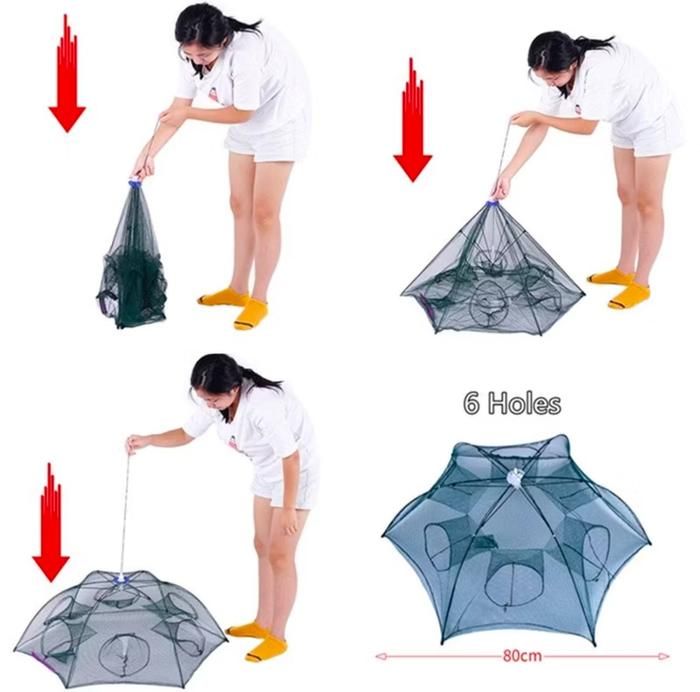 6 Holes

80cm