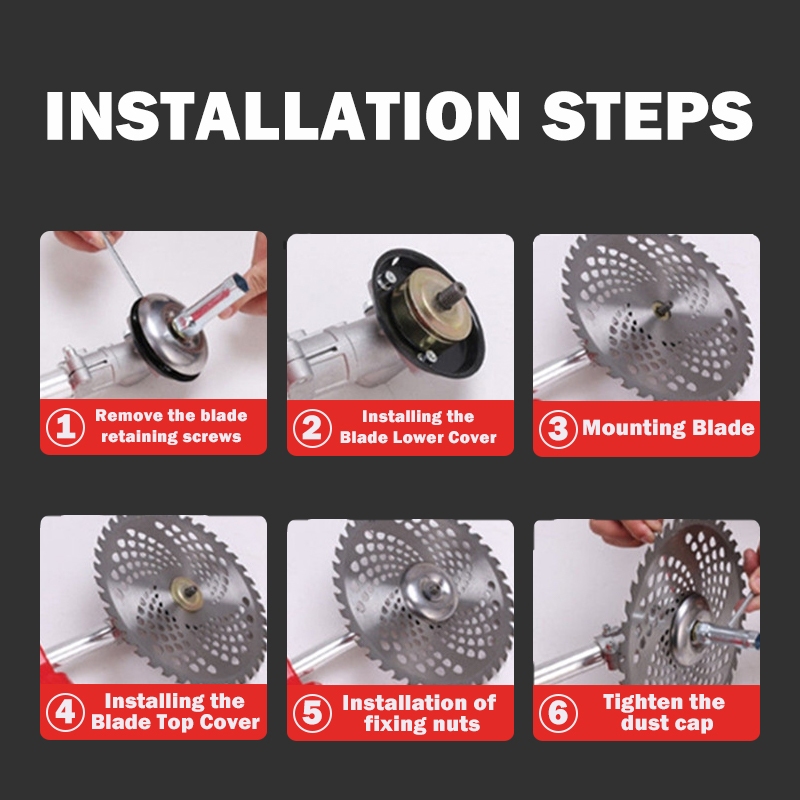 INSTALLATION STEPS

① Remove the blade retaining screws

② Installing the Blade Lower Cover

③ Mounting Blade

④ Installing the Blade Top Cover

⑤ Installation of fixing nuts

⑥ Tighten the dust cap