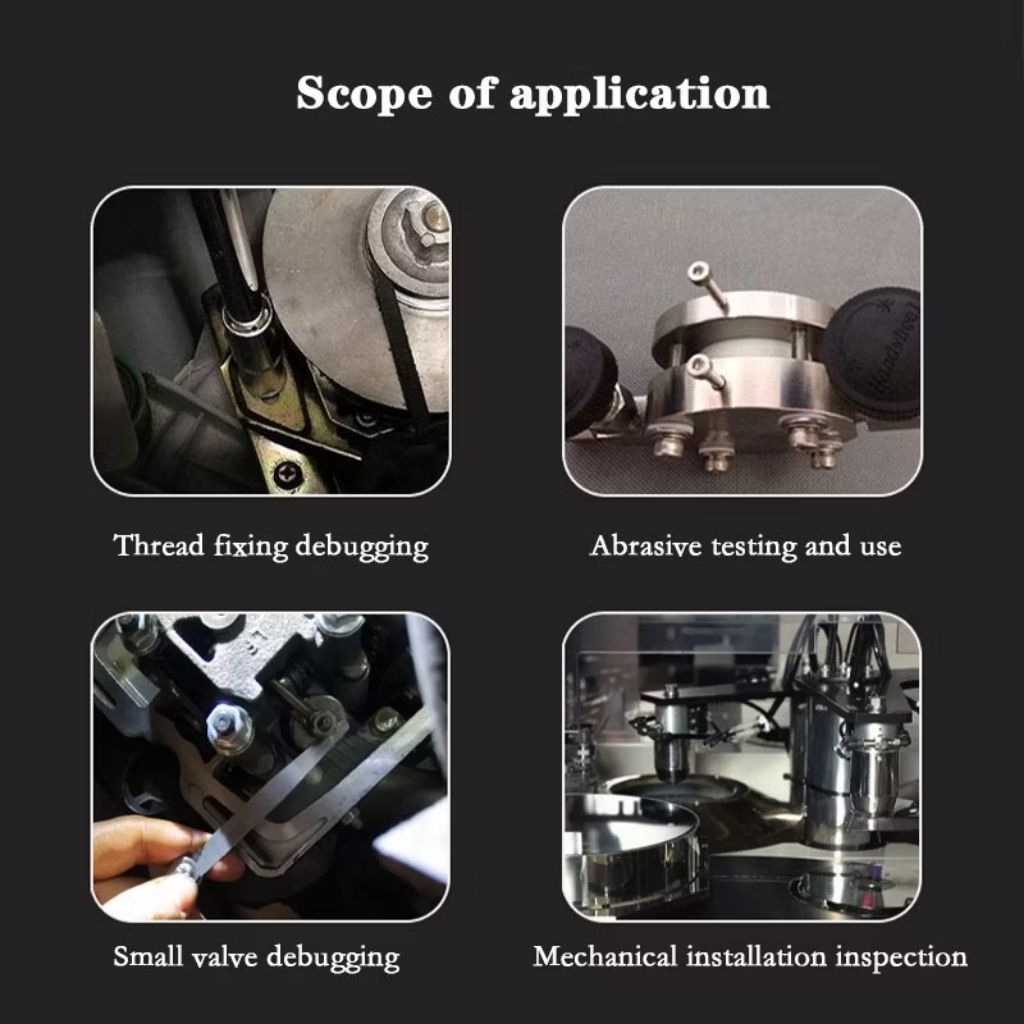 Scope of application

Thread fixing debugging

Abrasive testing and use

Small valve debugging

Mechanical installation inspection