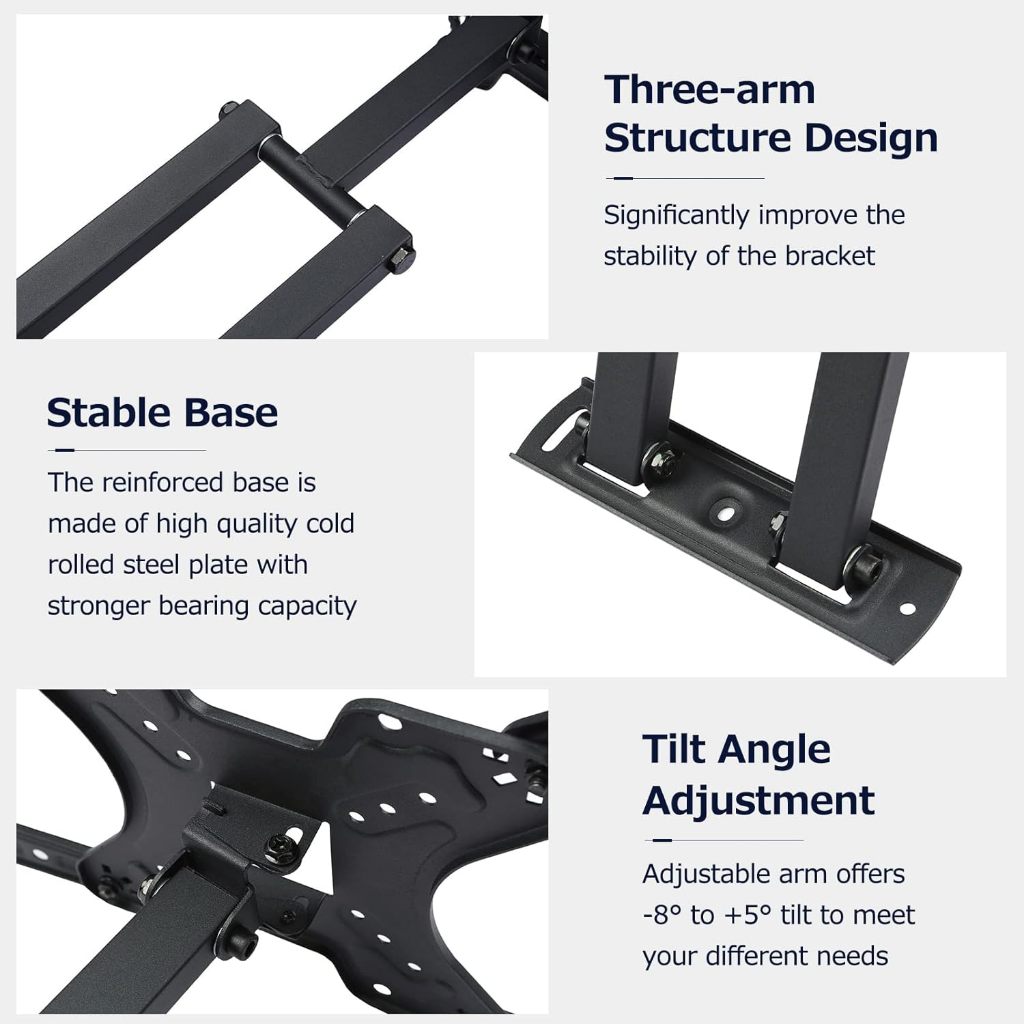 Three-arm Structure Design

Significantly improve the stability of the bracket

Stable Base

The reinforced base is made of high quality cold rolled steel plate with stronger bearing capacity

Tilt Angle Adjustment

Adjustable arm offers -8° to +5° tilt to meet your different needs