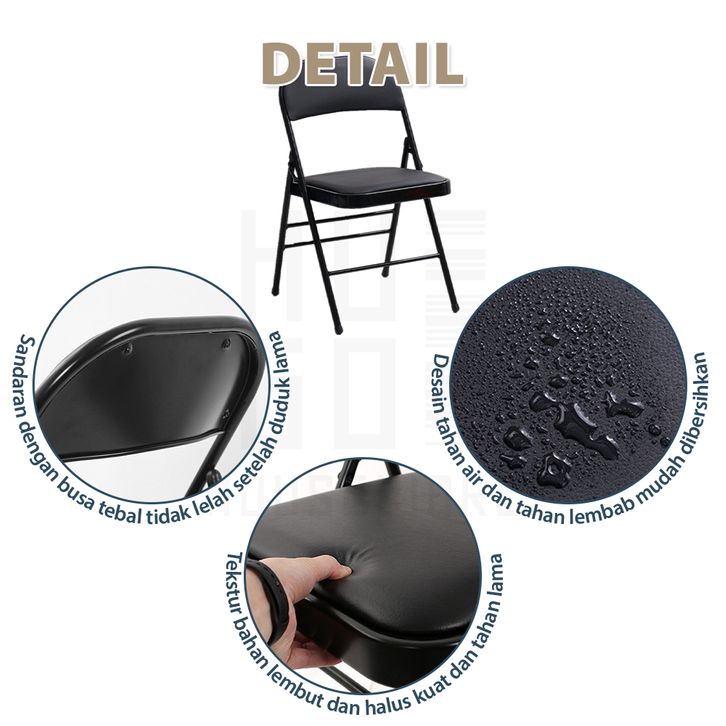 DETAIL

Sandaran dengan busa tebal tidak lelah setelah duduk lama

Desain tahan air dan tahan lembab mudah dibersihkan

Tekstur bahan lembut dan halus kuat dan tahan lama