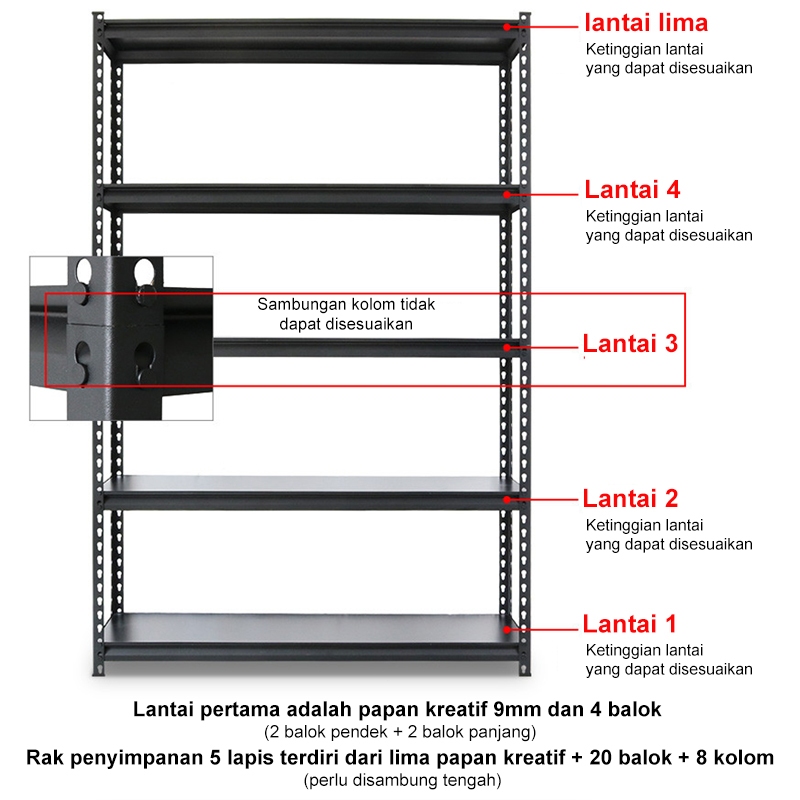 lantai lima
Ketinggian lantai yang dapat disesuaikan

Lantai 4
Ketinggian lantai yang dapat disesuaikan

Sambungan kolom tidak dapat disesuaikan

Lantai 3

Lantai 2
Ketinggian lantai yang dapat disesuaikan

Lantai 1
Ketinggian lantai yang dapat disesuaikan

Lantai pertama adalah papan kreatif 9mm dan 4 balok
(2 balok pendek + 2 balok panjang)
Rak penyimpanan 5 lapis terdiri dari lima papan kreatif + 20 balok + 8 kolom
(perlu disambung tengah)